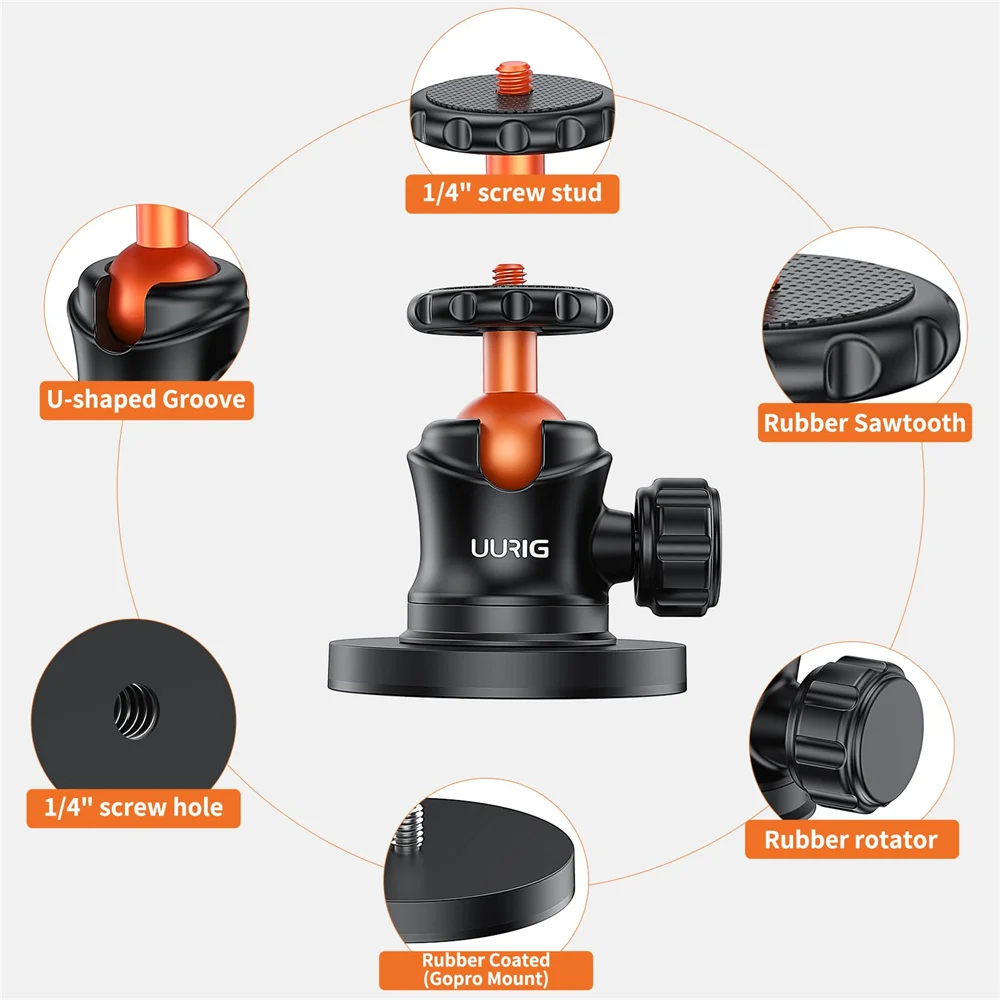 1/4" screw stud

U-shaped Groove

Rubber Sawtooth

UURIG

1/4" screw hole

Rubber rotator

Rubber Coated (Gopro Mount)