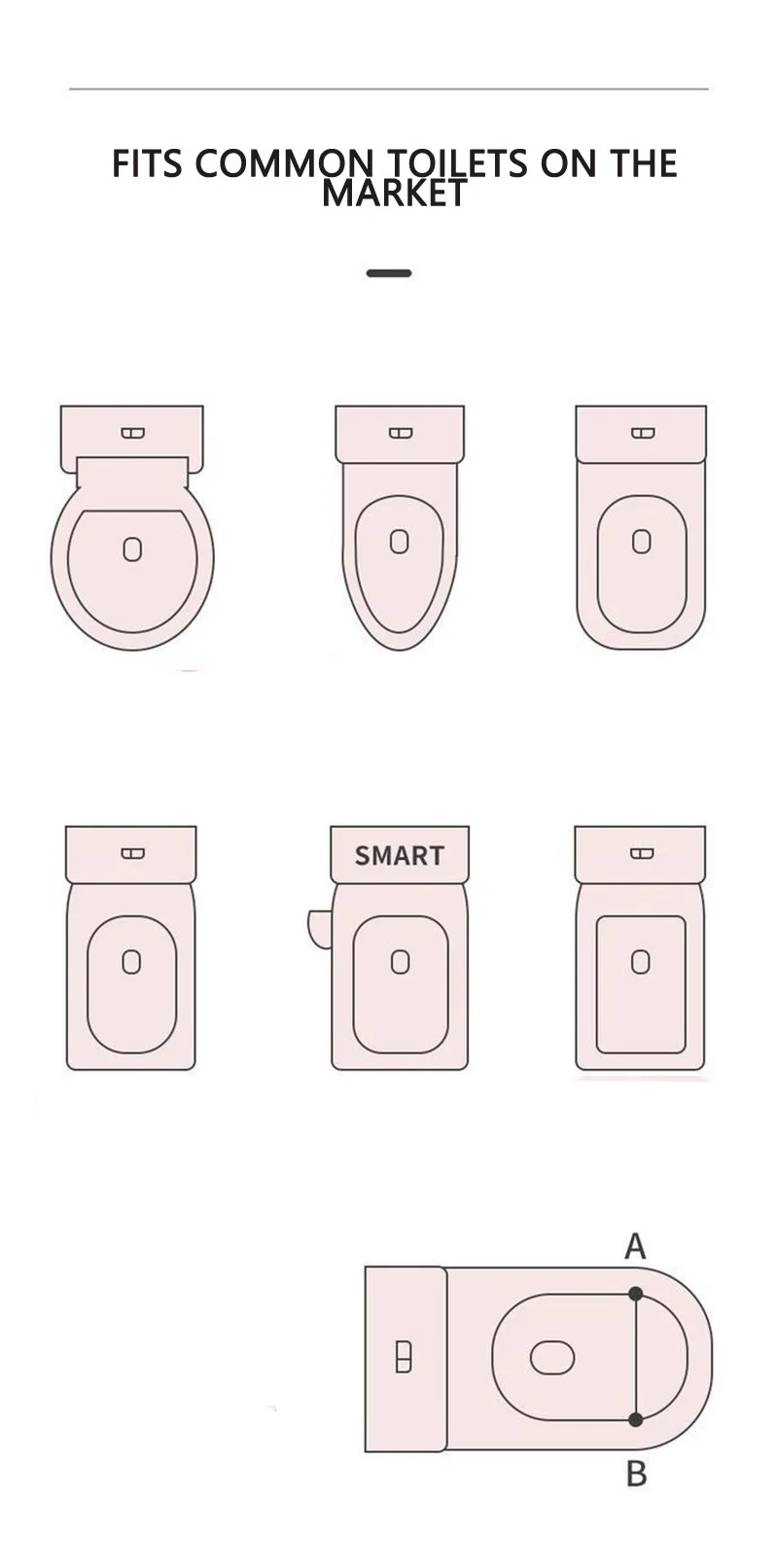 FITS COMMON TOILETS ON THE MARKET

SMART

A

B