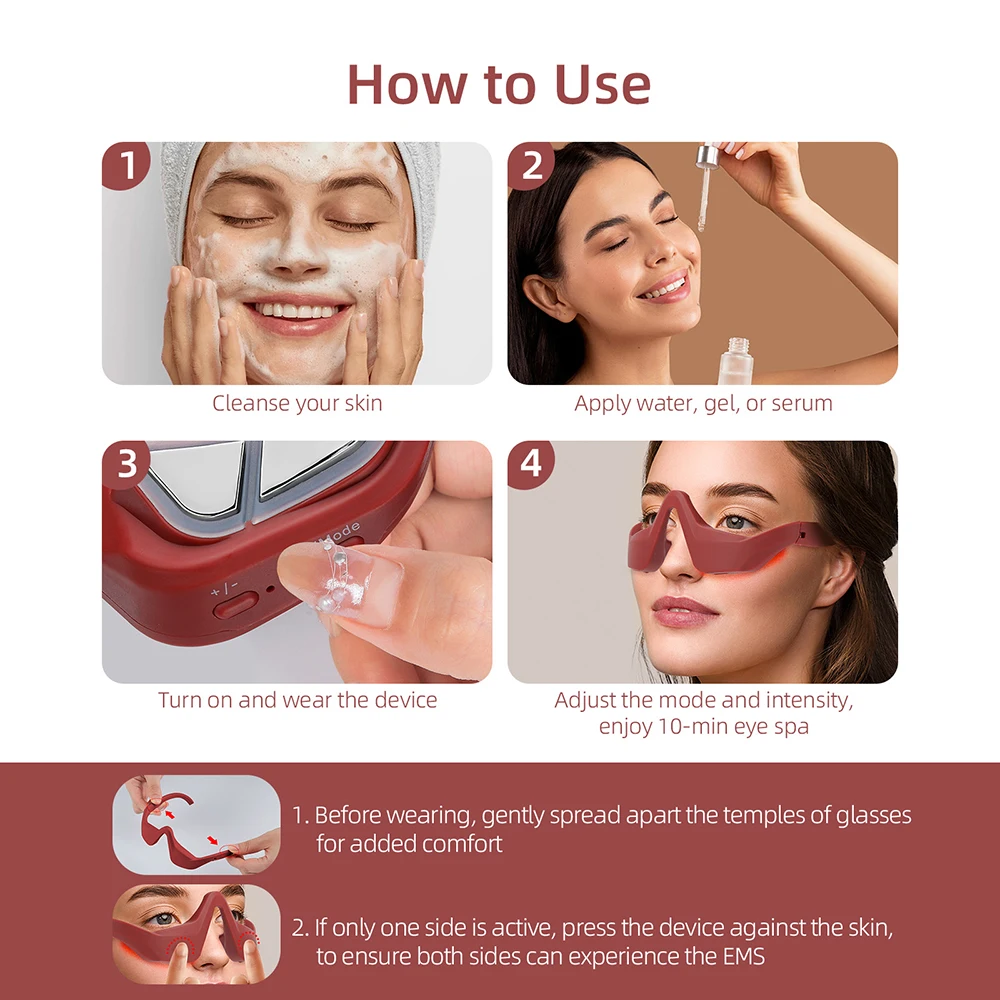 How to Use

1

Cleanse your skin

2

Apply water, gel, or serum

3

Mode

+/-

Turn on and wear the device

4

Adjust the mode and intensity, enjoy 10-min eye spa

1. Before wearing, gently spread apart the temples of glasses for added comfort

2. If only one side is active, press the device against the skin, to ensure both sides can experience the EMS