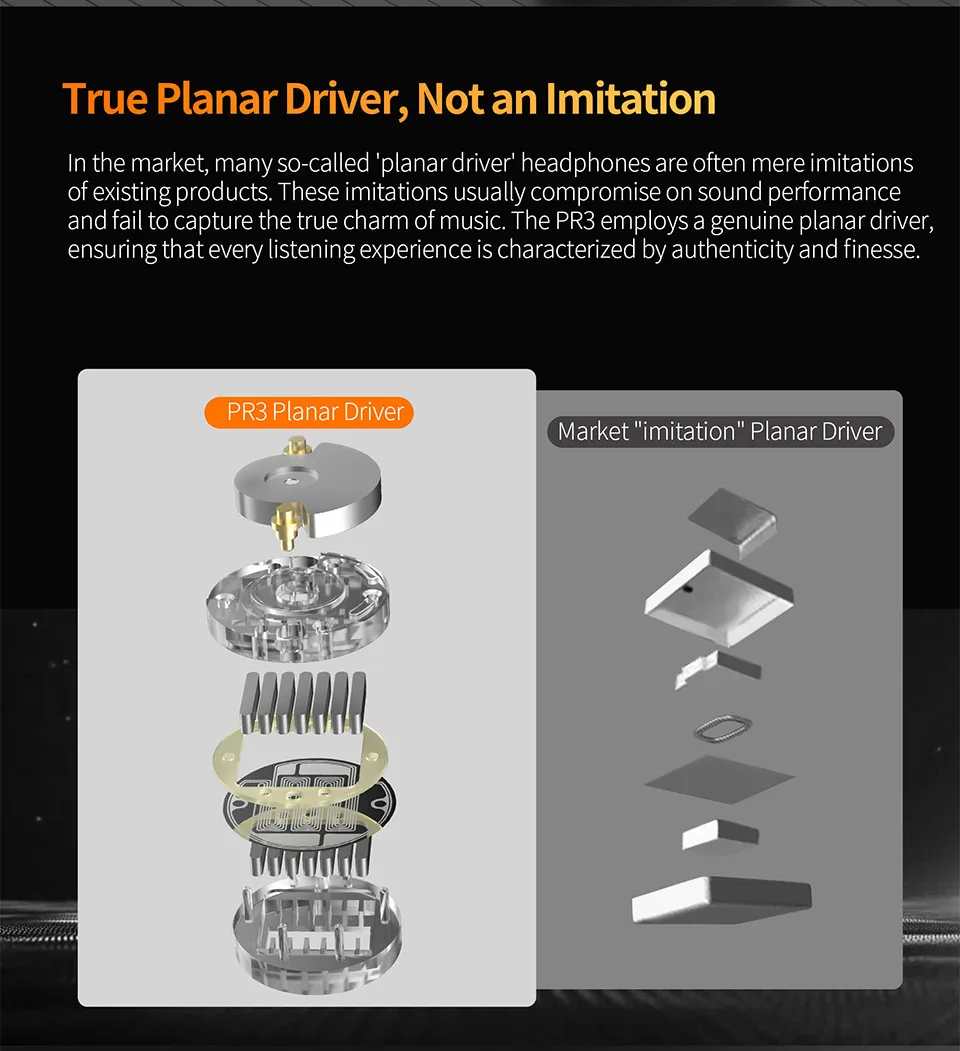 True Planar Driver, Not an Imitation

In the market, many so-called 'planar driver' headphones are often mere imitations of existing products. These imitations usually compromise on sound performance and fail to capture the true charm of music. The PR3 employs a genuine planar driver, ensuring that every listening experience is characterized by authenticity and finesse.

PR3 Planar Driver

Market "imitation" Planar Driver