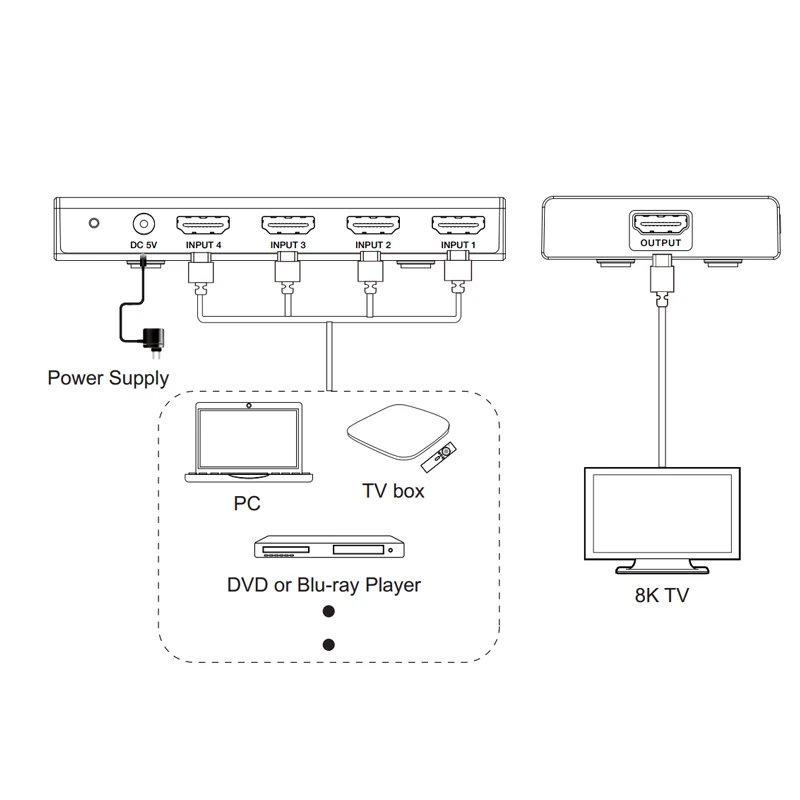 DC 5V
INPUT 4
INPUT 3
INPUT 2
INPUT 1
OUTPUT

Power Supply

PC
TV box
DVD or Blu-ray Player

8K TV