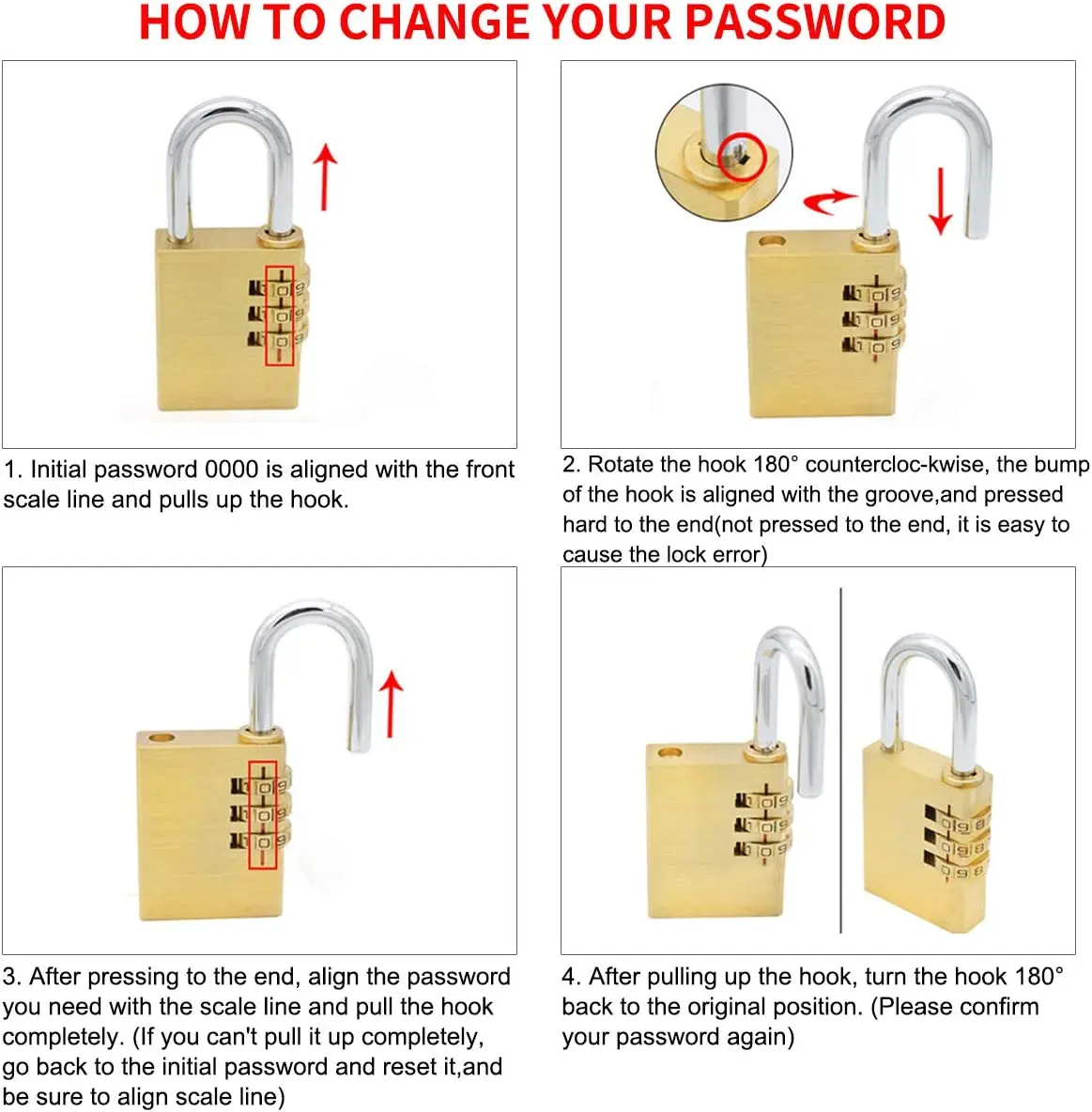 HOW TO CHANGE YOUR PASSWORD

1. Initial password 0000 is aligned with the front scale line and pulls up the hook.

2. Rotate the hook 180° countercloc-kwise, the bump of the hook is aligned with the groove,and pressed hard to the end(not pressed to the end, it is easy to cause the lock error)

3. After pressing to the end, align the password you need with the scale line and pull the hook completely. (If you can't pull it up completely, go back to the initial password and reset it,and be sure to align scale line)

4. After pulling up the hook, turn the hook 180° back to the original position. (Please confirm your password again)