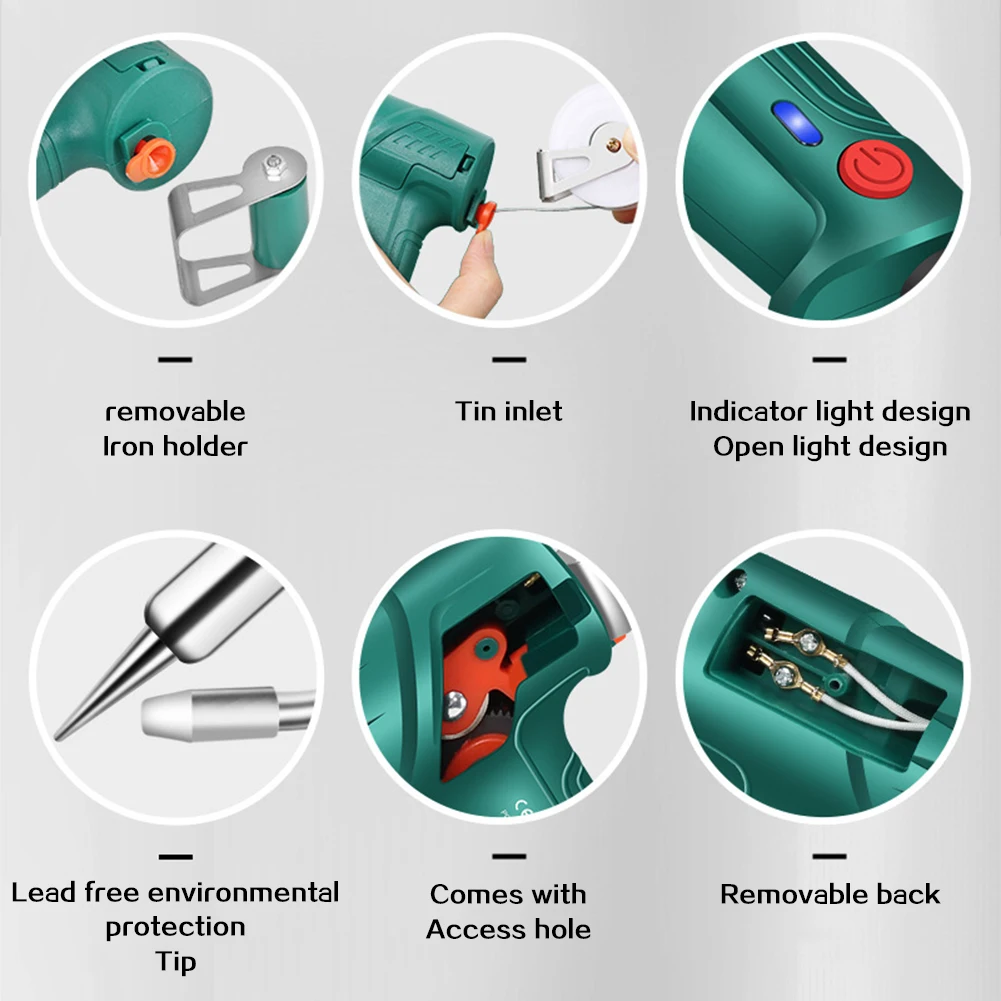 removable
Iron holder

Tin inlet

Indicator light design
Open light design

Lead free environmental protection
Tip

Comes with
Access hole

Removable back