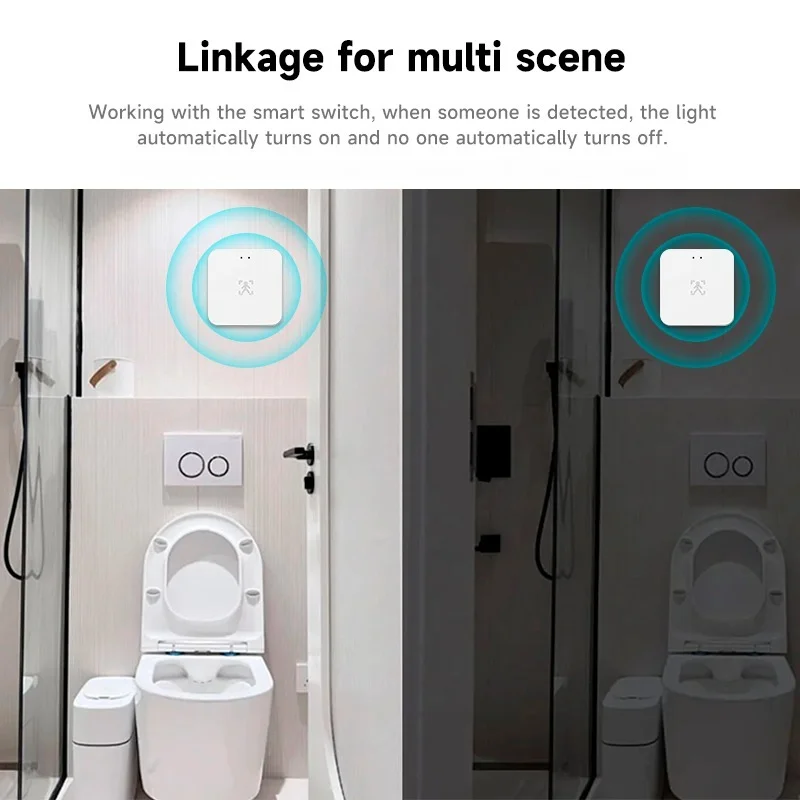 Linkage for multi scene

Working with the smart switch, when someone is detected, the light automatically turns on and no one automatically turns off.