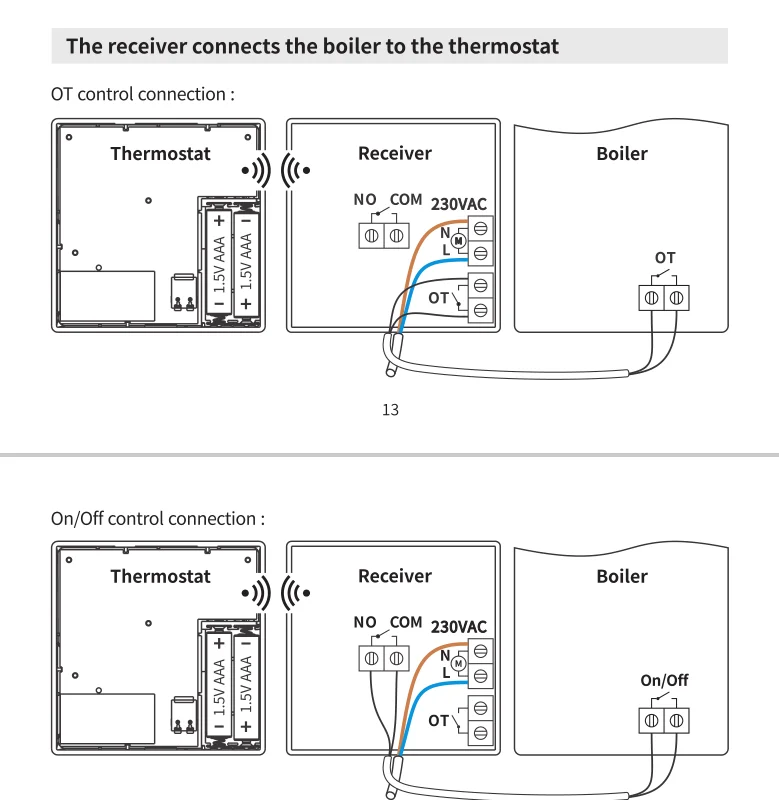 The receiver connects the boiler to the thermostat

OT control connection :

Thermostat

+ 1.5V AAA −

− 1.5V AAA +

Receiver

NO COM 230VAC

N M L

OT

Boiler

OT

13

On/Off control connection :

Thermostat

+ 1.5V AAA −

− 1.5V AAA +

Receiver

NO COM 230VAC

N M L

OT

Boiler

On/Off