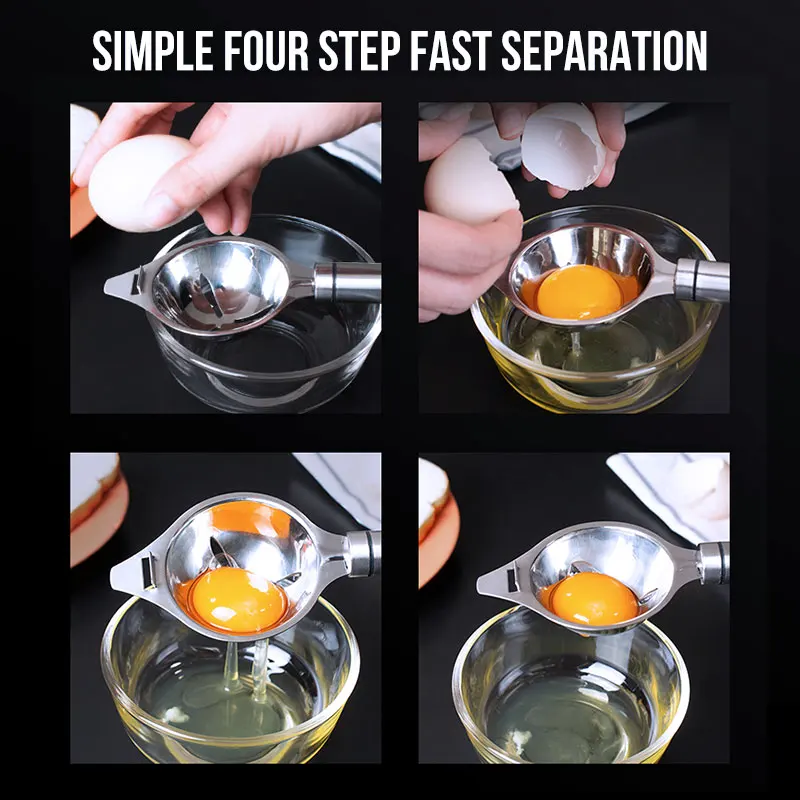 SIMPLE FOUR STEP FAST SEPARATION