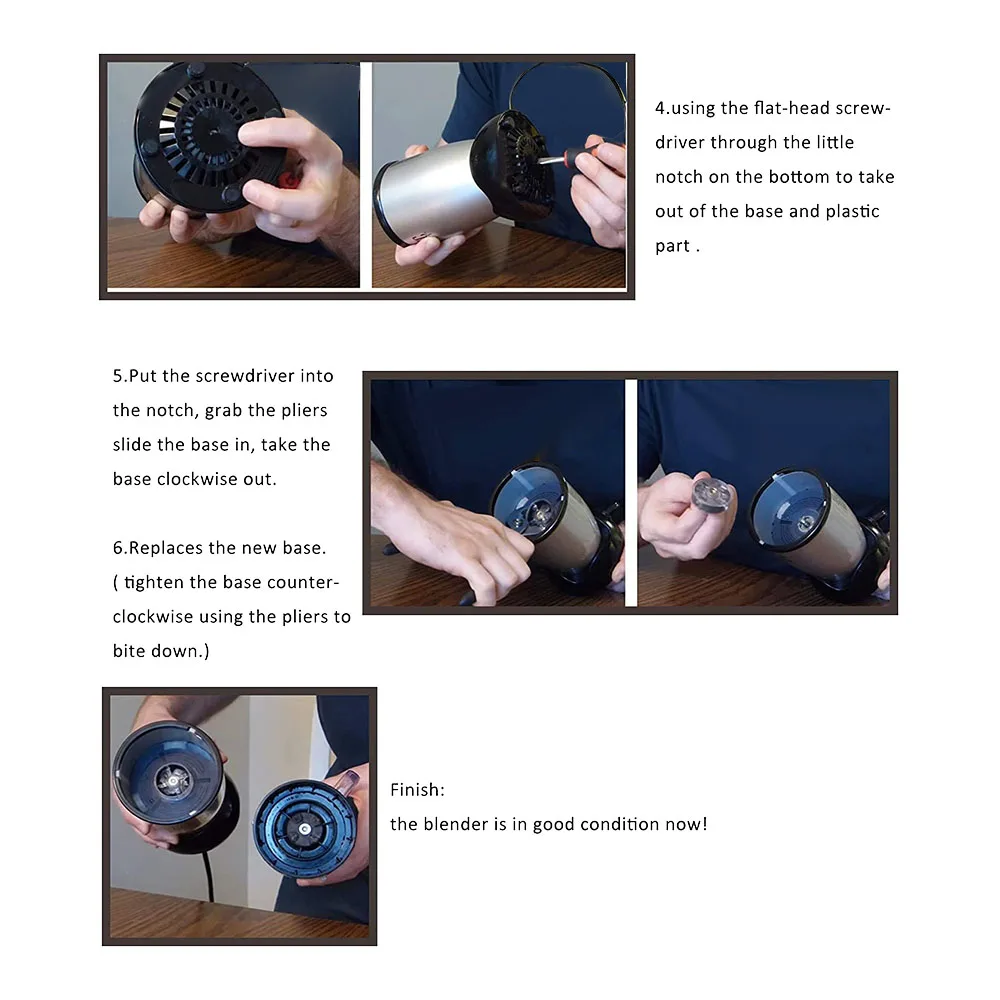 4.using the flat-head screwdriver through the little notch on the bottom to take out of the base and plastic part .

5.Put the screwdriver into the notch, grab the pliers slide the base in, take the base clockwise out.

6.Replaces the new base. ( tighten the base counterclockwise using the pliers to bite down.)

Finish:
the blender is in good condition now!