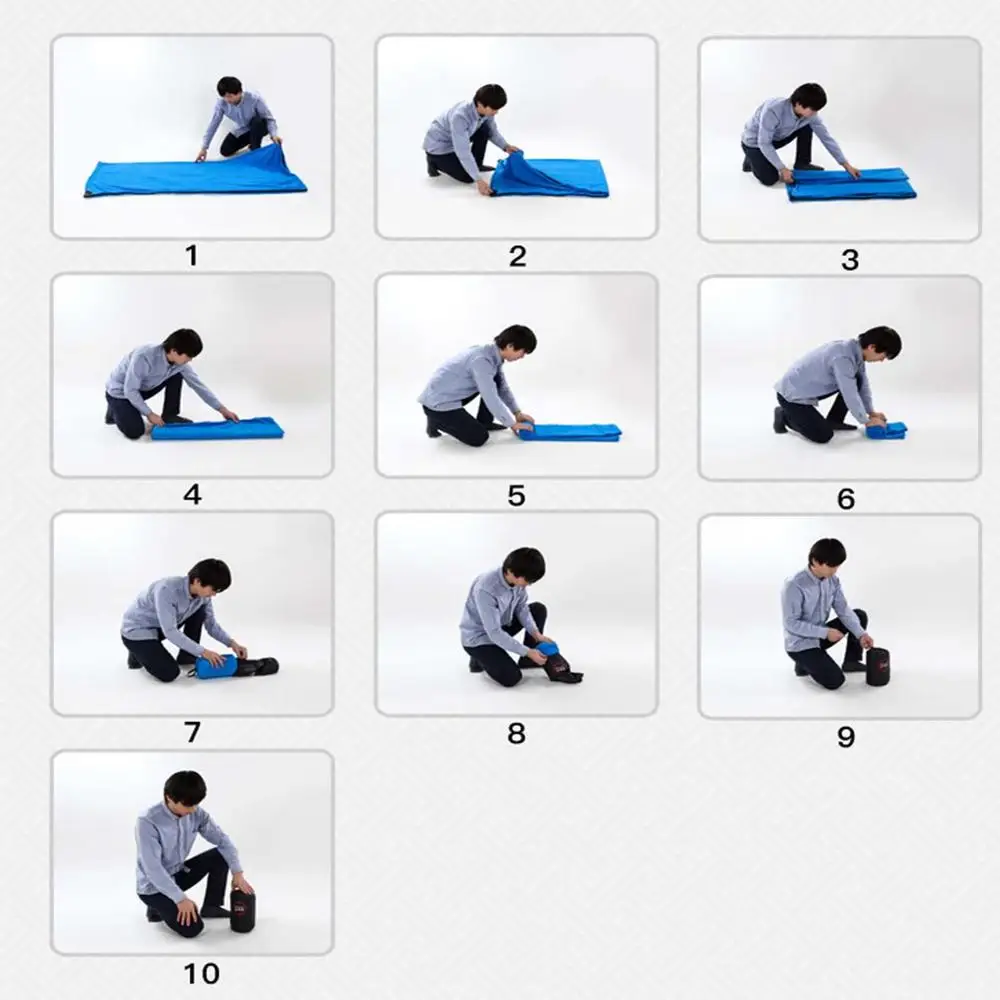 1

2

3

4

5

6

7

8

9

10