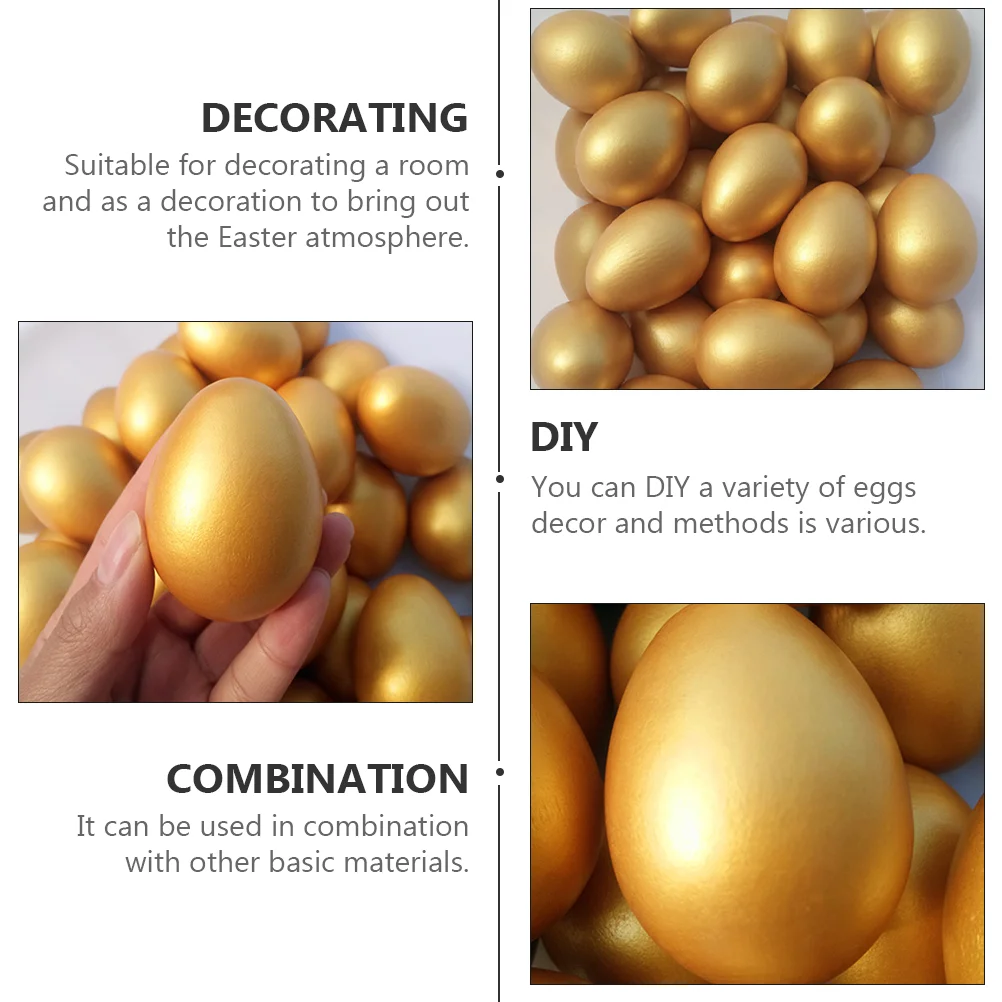 DECORATING
Suitable for decorating a room and as a decoration to bring out the Easter atmosphere.

DIY
You can DIY a variety of eggs decor and methods is various.

COMBINATION
It can be used in combination with other basic materials.