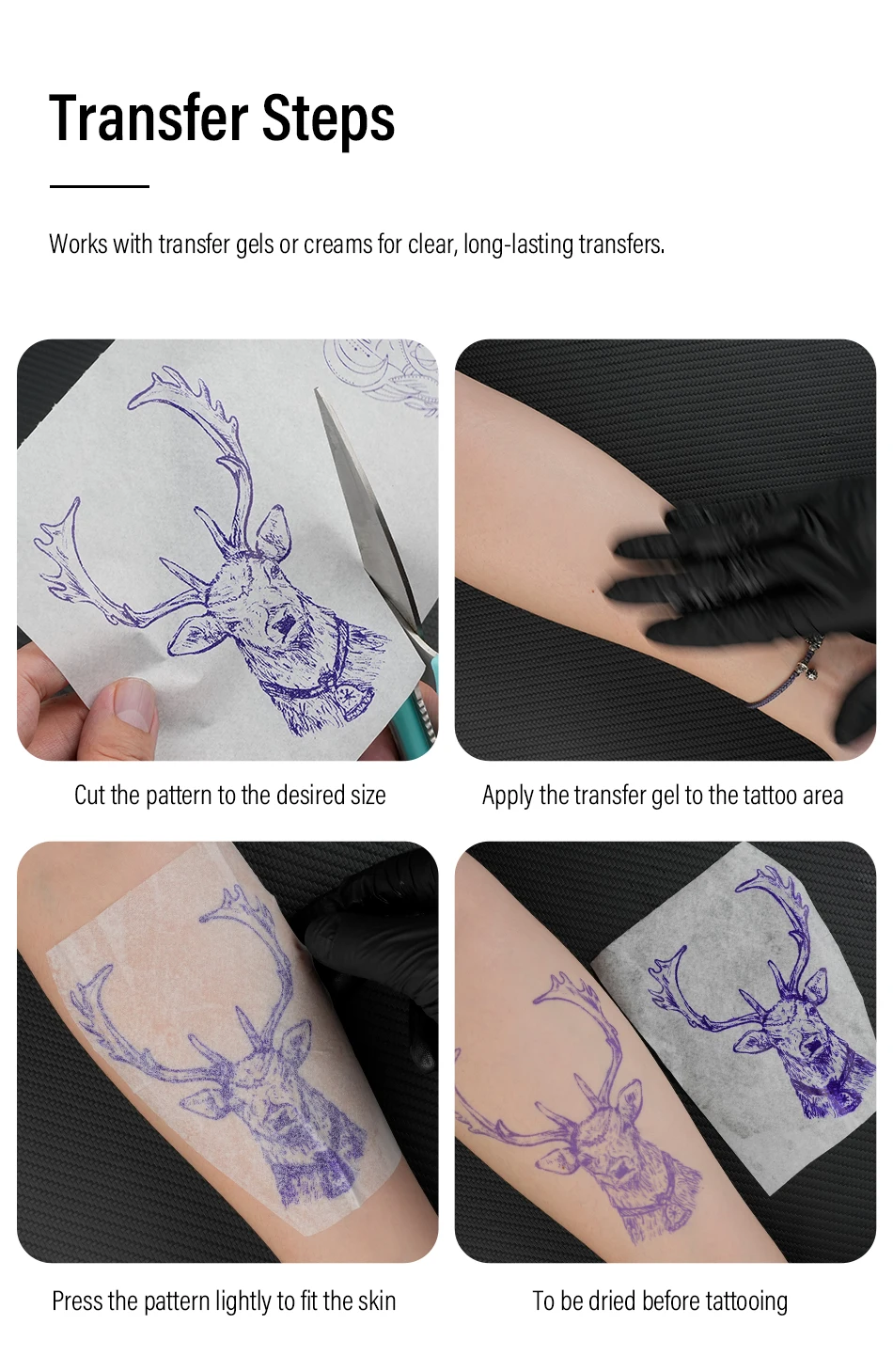 Transfer Steps

Works with transfer gels or creams for clear, long-lasting transfers.

Cut the pattern to the desired size

Apply the transfer gel to the tattoo area

Press the pattern lightly to fit the skin

To be dried before tattooing