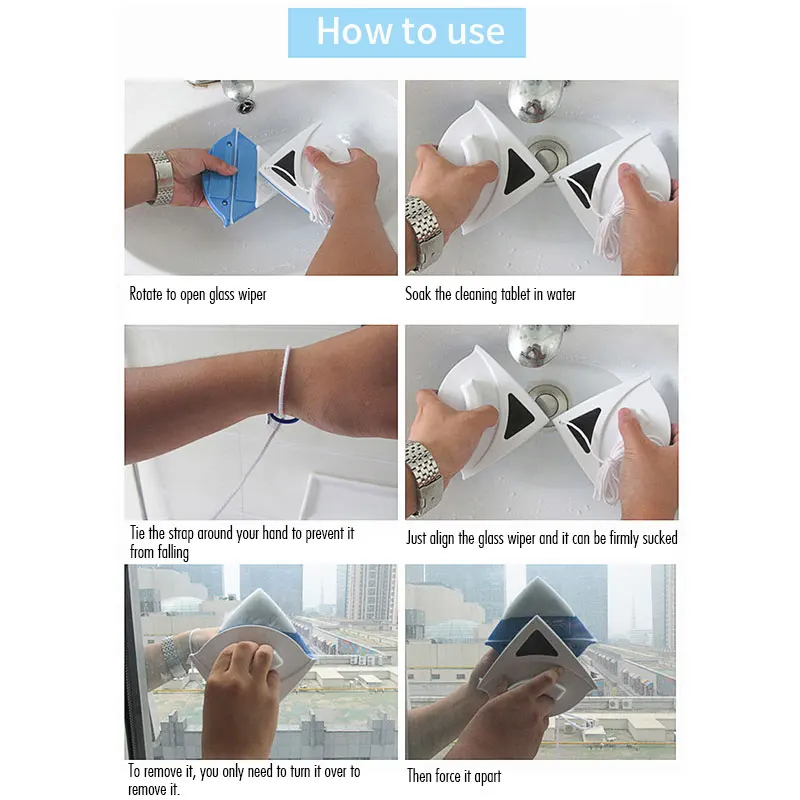 How to use

Rotate to open glass wiper

Soak the cleaning tablet in water

Tie the strap around your hand to prevent it from falling

Just align the glass wiper and it can be firmly sucked

To remove it, you only need to turn it over to remove it.

Then force it apart