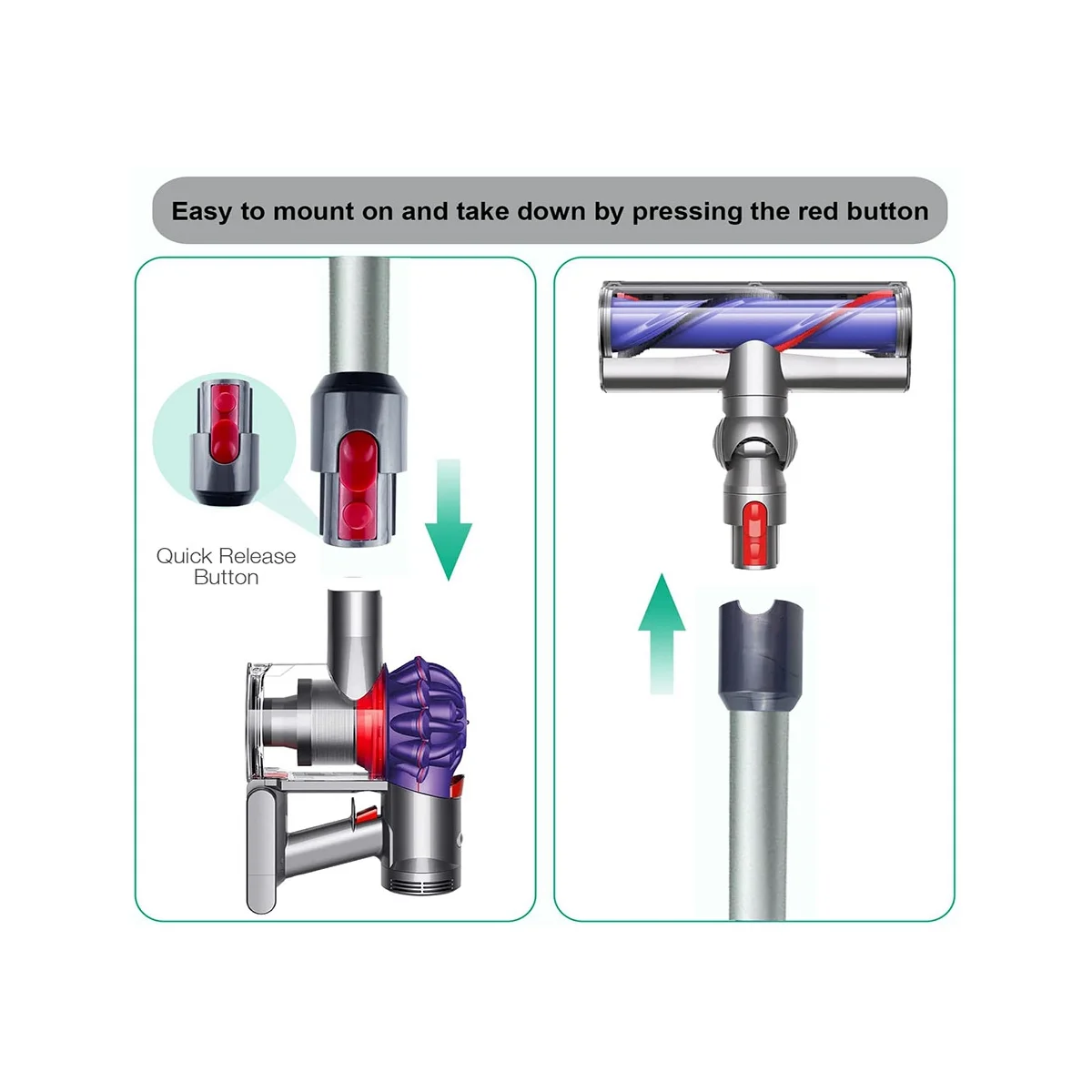 Easy to mount on and take down by pressing the red button

Quick Release Button