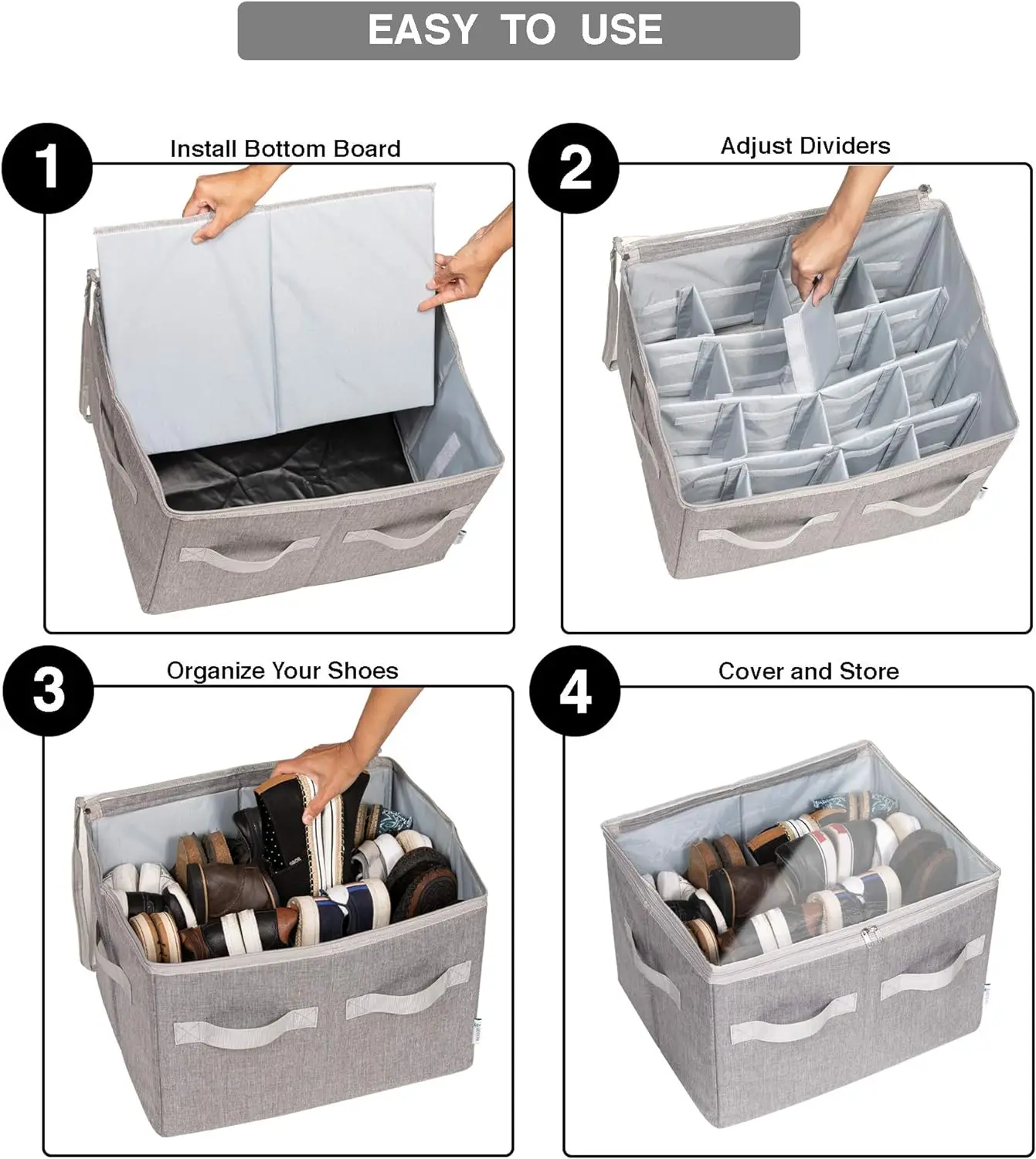 EASY TO USE

1
Install Bottom Board

2
Adjust Dividers

3
Organize Your Shoes

4
Cover and Store