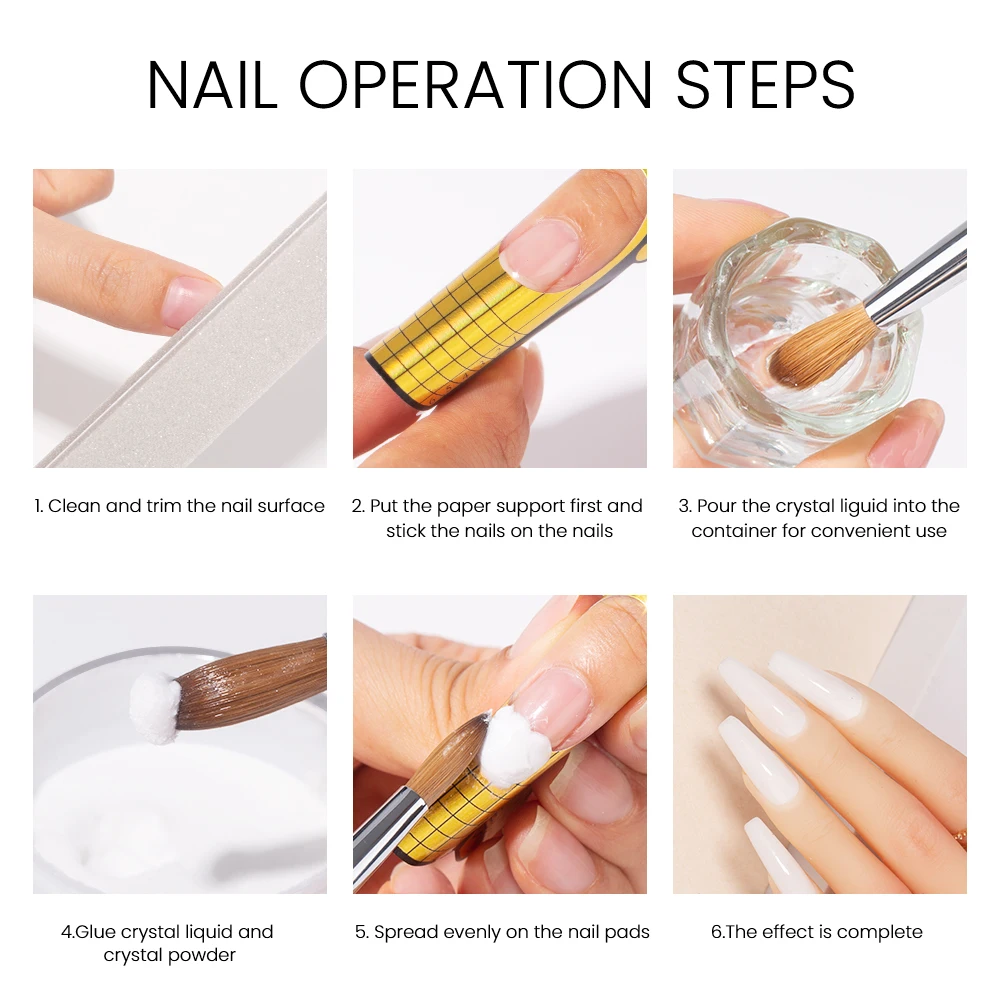 NAIL OPERATION STEPS

1. Clean and trim the nail surface

2. Put the paper support first and stick the nails on the nails

3. Pour the crystal liguid into the container for convenient use

4.Glue crystal liquid and crystal powder

5. Spread evenly on the nail pads

6.The effect is complete