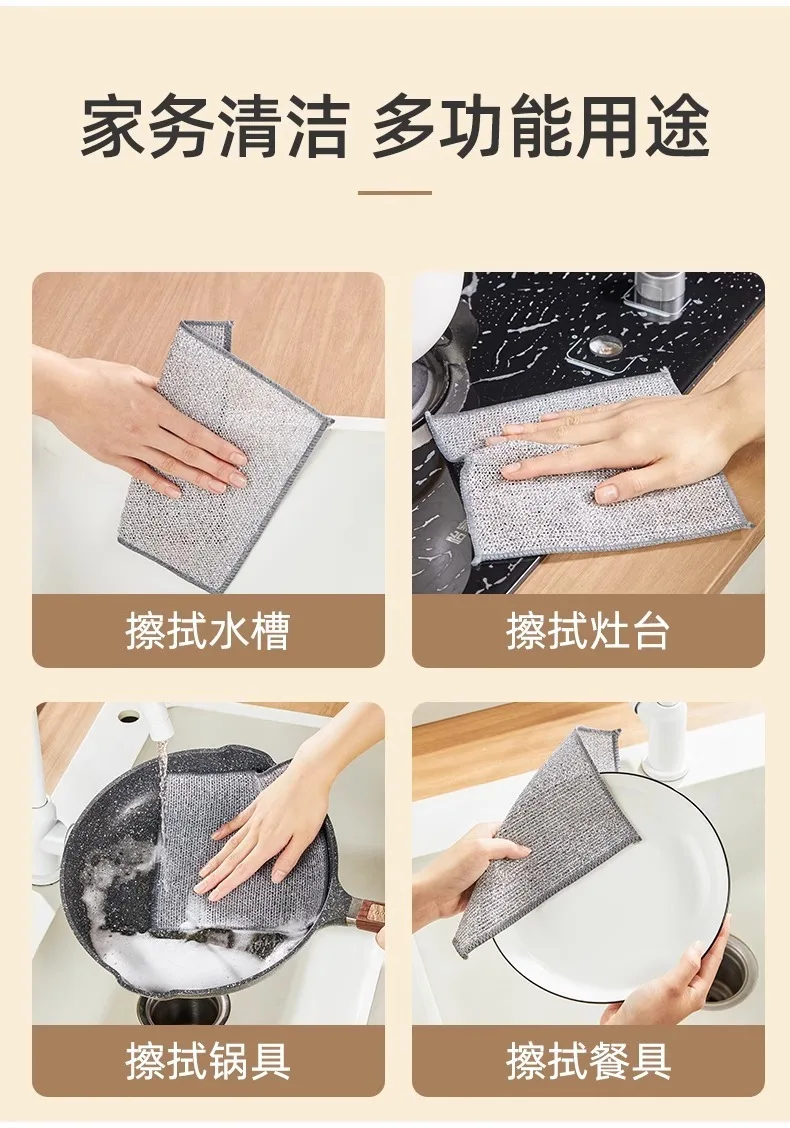 家务清洁 多功能用途

擦拭水槽

擦拭灶台

擦拭锅具

擦拭餐具