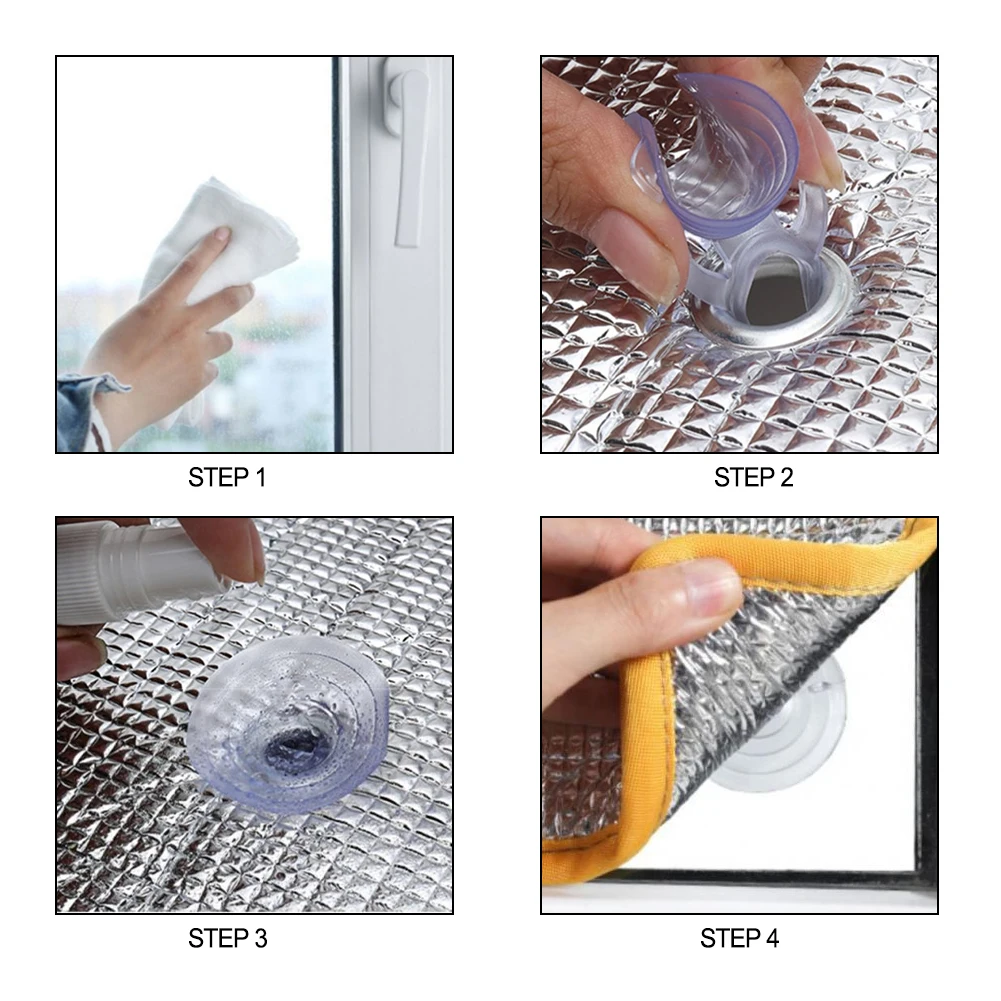 STEP 1

STEP 2

STEP 3

STEP 4