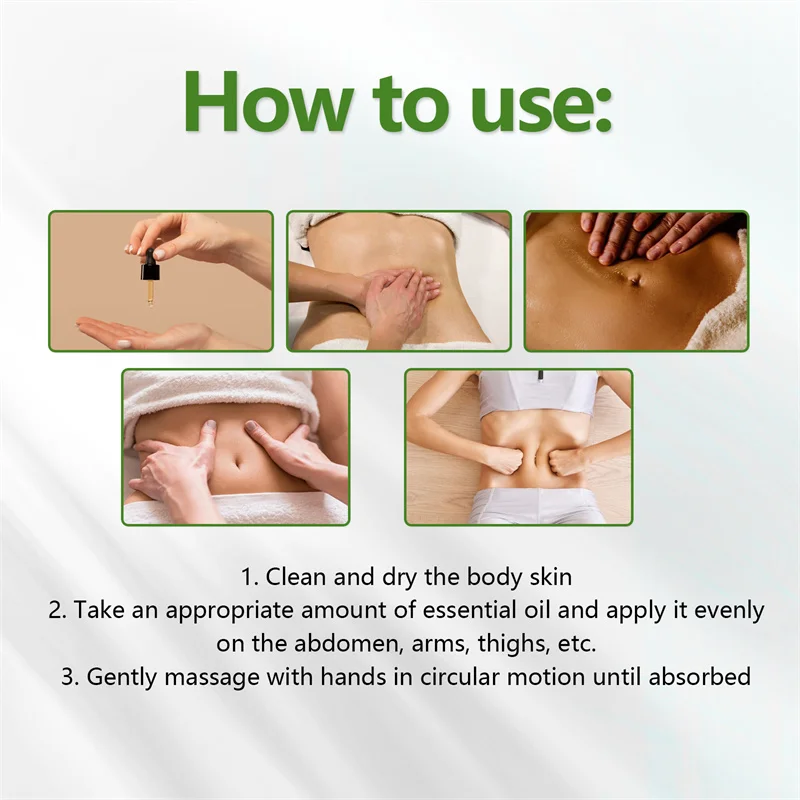 How to use:

1. Clean and dry the body skin
2. Take an appropriate amount of essential oil and apply it evenly on the abdomen, arms, thighs, etc.
3. Gently massage with hands in circular motion until absorbed