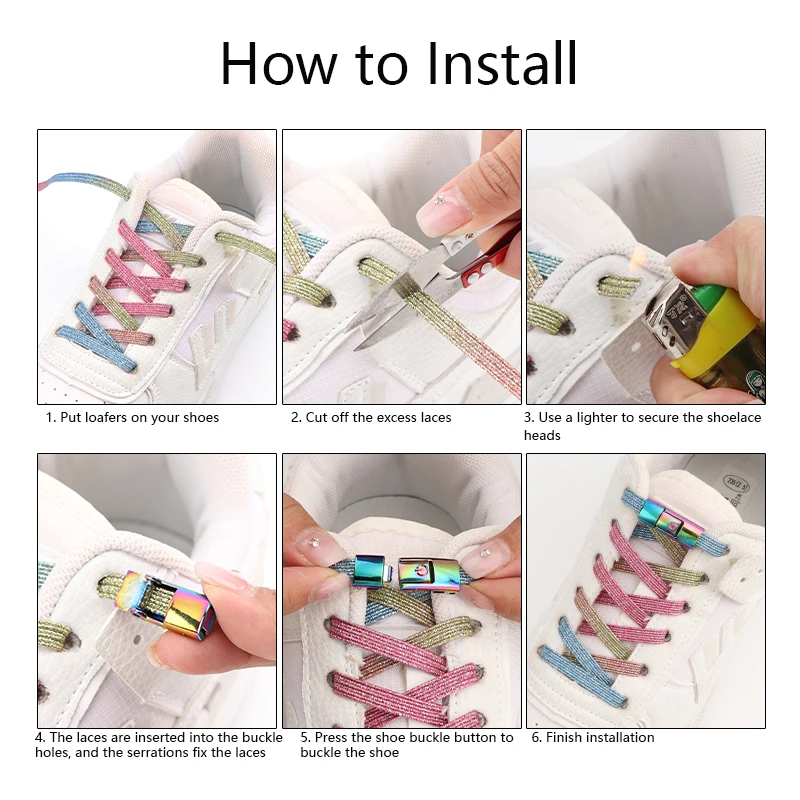 How to Install

1. Put loafers on your shoes

2. Cut off the excess laces

3. Use a lighter to secure the shoelace heads

4. The laces are inserted into the buckle holes, and the serrations fix the laces

5. Press the shoe buckle button to buckle the shoe

6. Finish installation