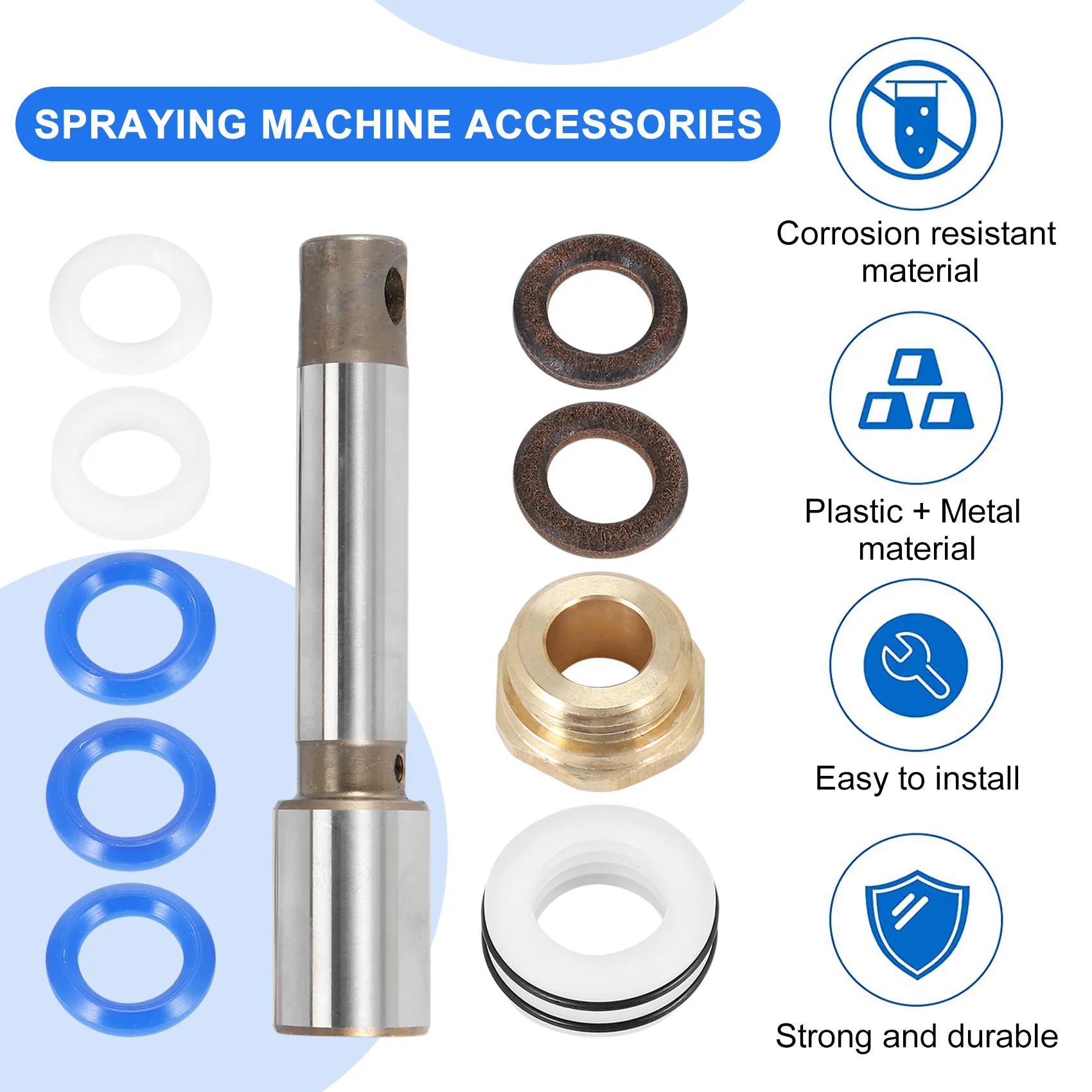 SPRAYING MACHINE ACCESSORIES

Corrosion resistant material

Plastic + Metal material

Easy to install

Strong and durable