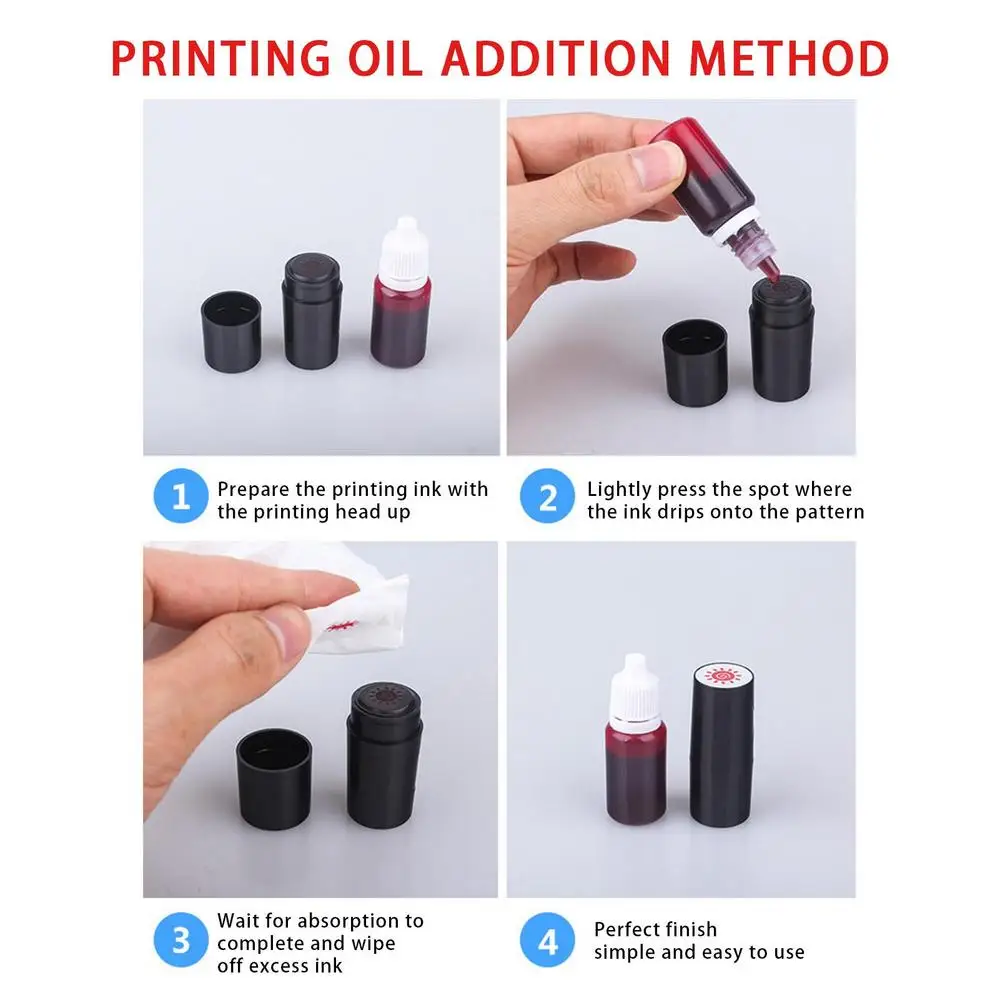 PRINTING OIL ADDITION METHOD

1 Prepare the printing ink with the printing head up

2 Lightly press the spot where the ink drips onto the pattern

3 Wait for absorption to complete and wipe off excess ink

4 Perfect finish simple and easy to use