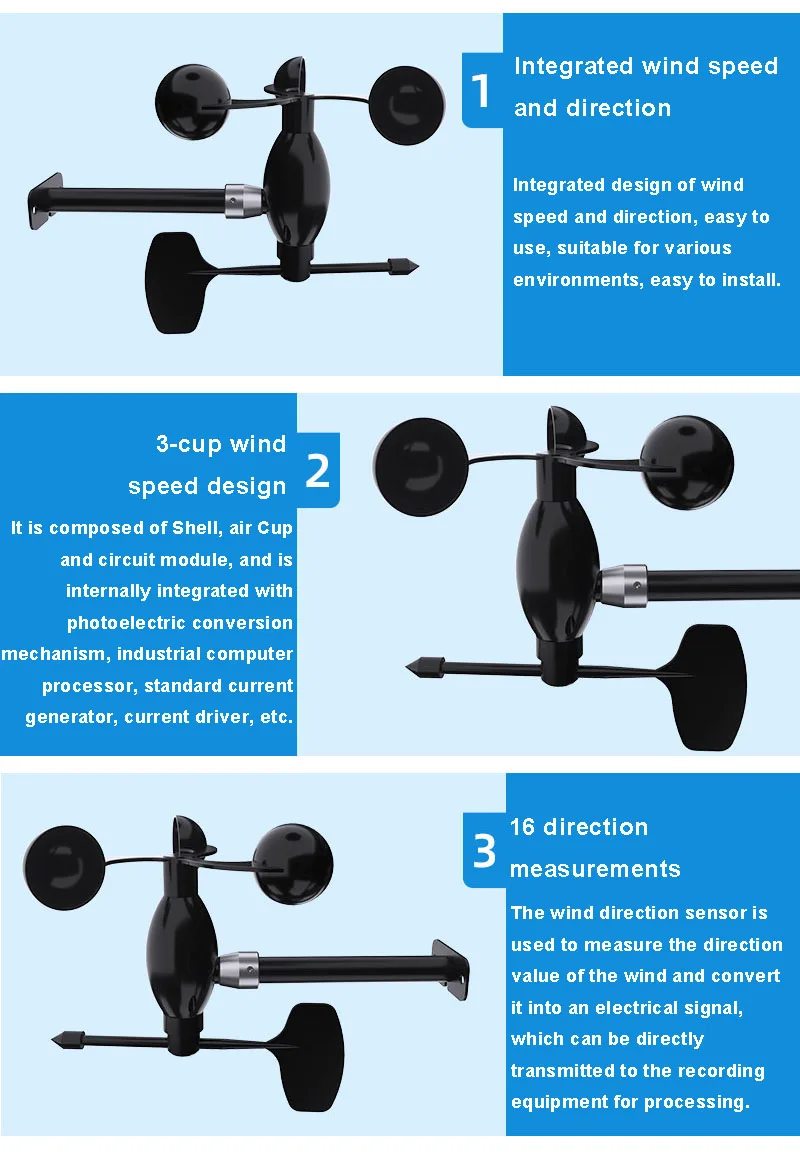 1

Integrated wind speed and direction

Integrated design of wind speed and direction, easy to use, suitable for various environments, easy to install.

3-cup wind speed design

2

It is composed of Shell, air Cup and circuit module, and is internally integrated with photoelectric conversion mechanism, industrial computer processor, standard current generator, current driver, etc.

3

16 direction measurements

The wind direction sensor is used to measure the direction value of the wind and convert it into an electrical signal, which can be directly transmitted to the recording equipment for processing.