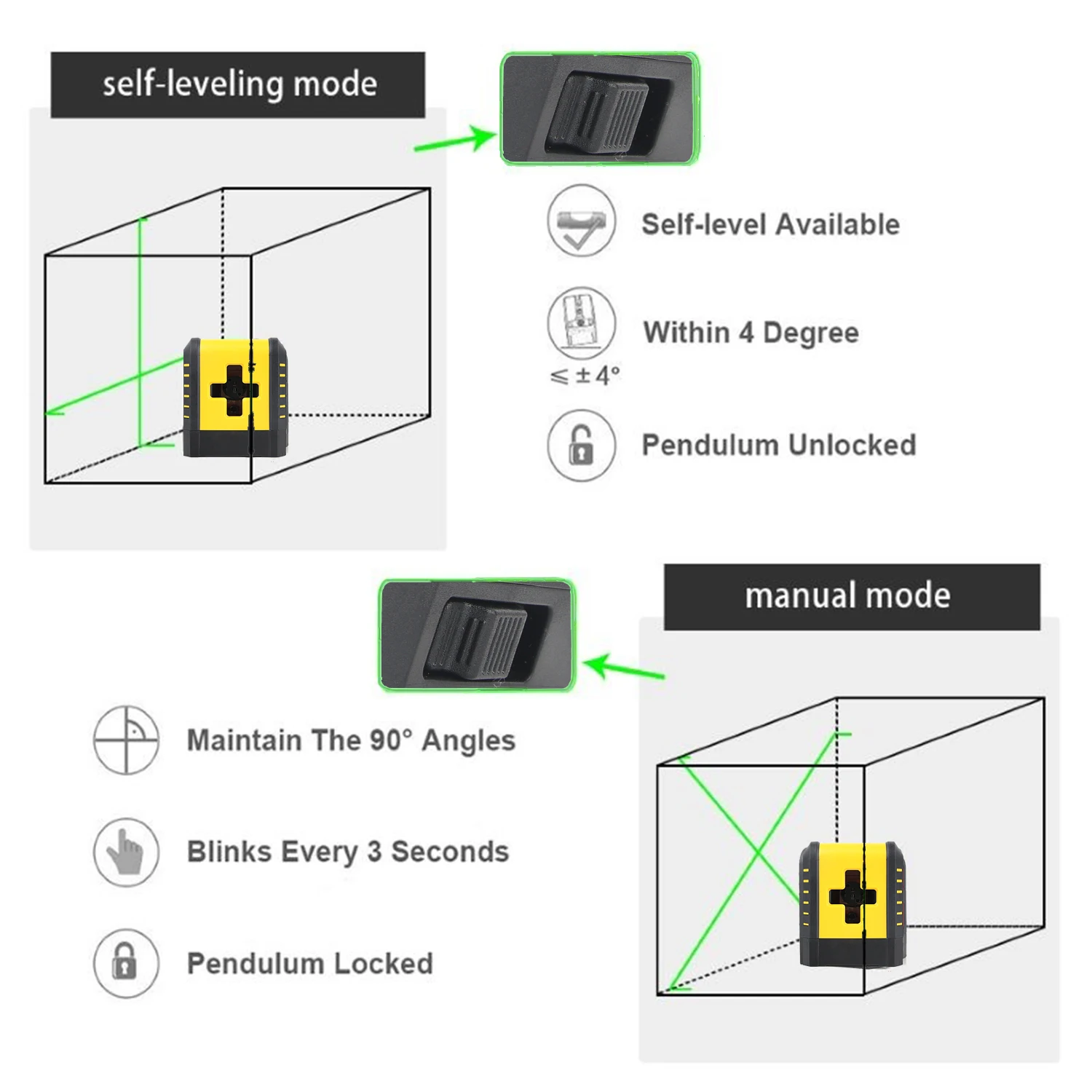 self-leveling mode

Self-level Available

Within 4 Degree

$\leqslant \pm 4°$

Pendulum Unlocked

manual mode

Maintain The 90° Angles

Blinks Every 3 Seconds

Pendulum Locked