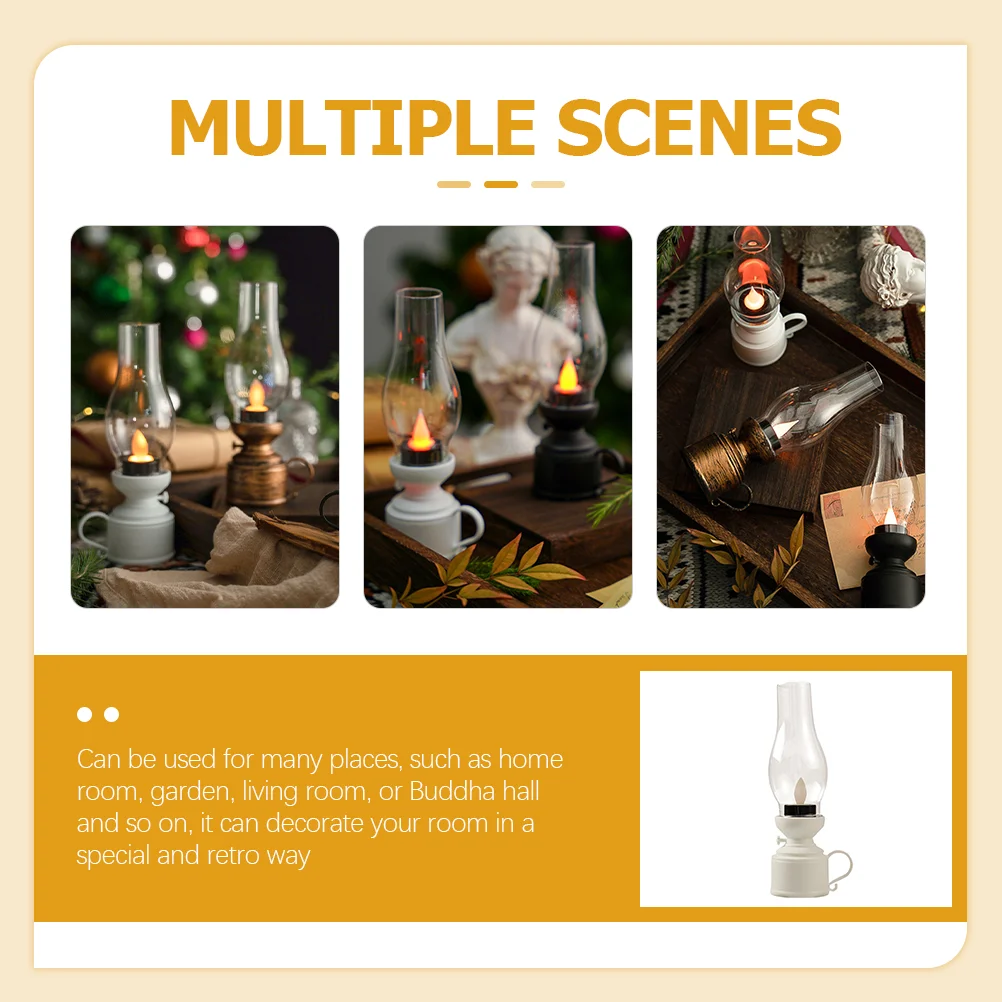 MULTIPLE SCENES

Can be used for many places, such as home room, garden, living room, or Buddha hall and so on, it can decorate your room in a special and retro way