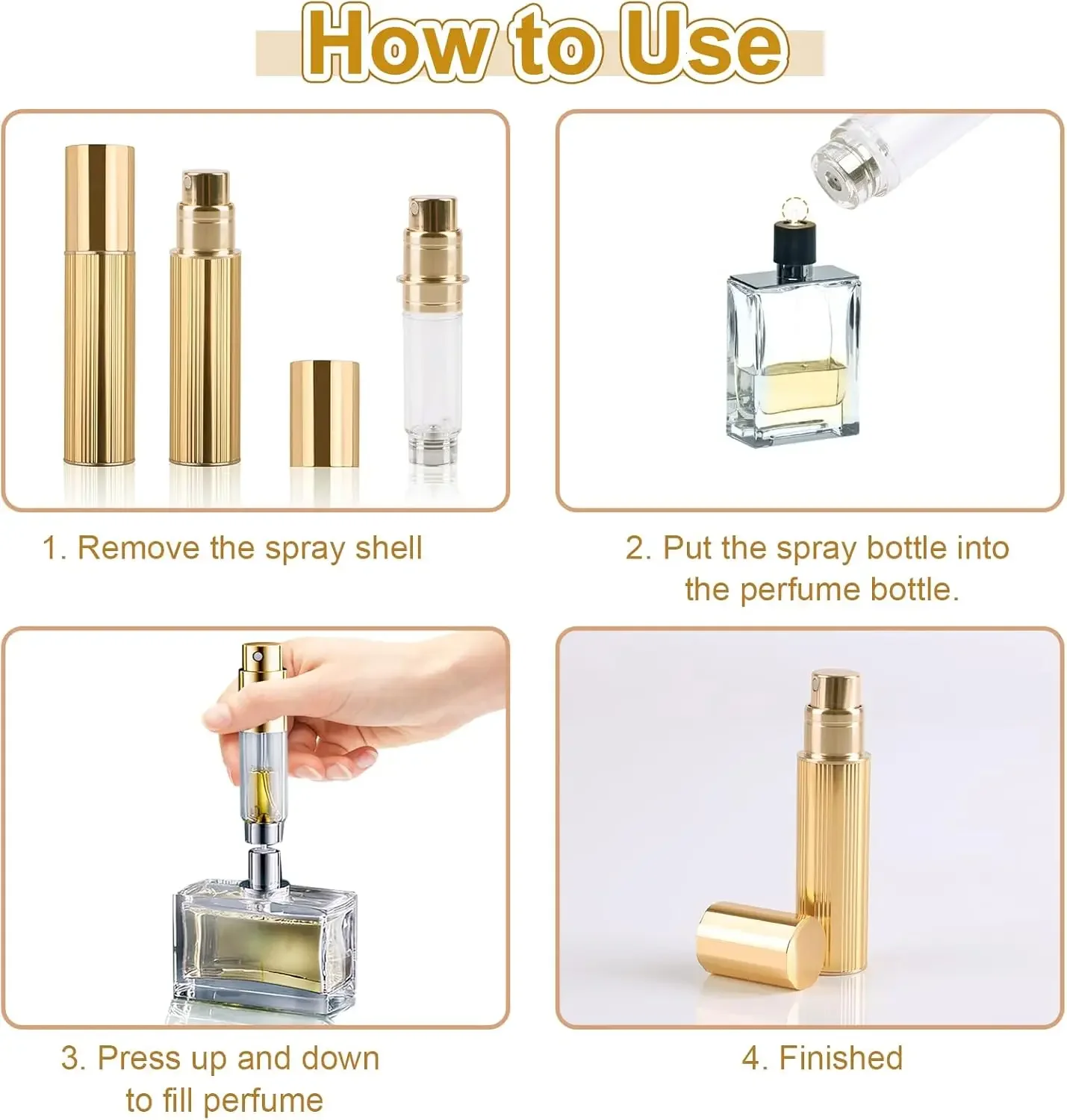 How to Use

1. Remove the spray shell

2. Put the spray bottle into the perfume bottle.

3. Press up and down to fill perfume

4. Finished