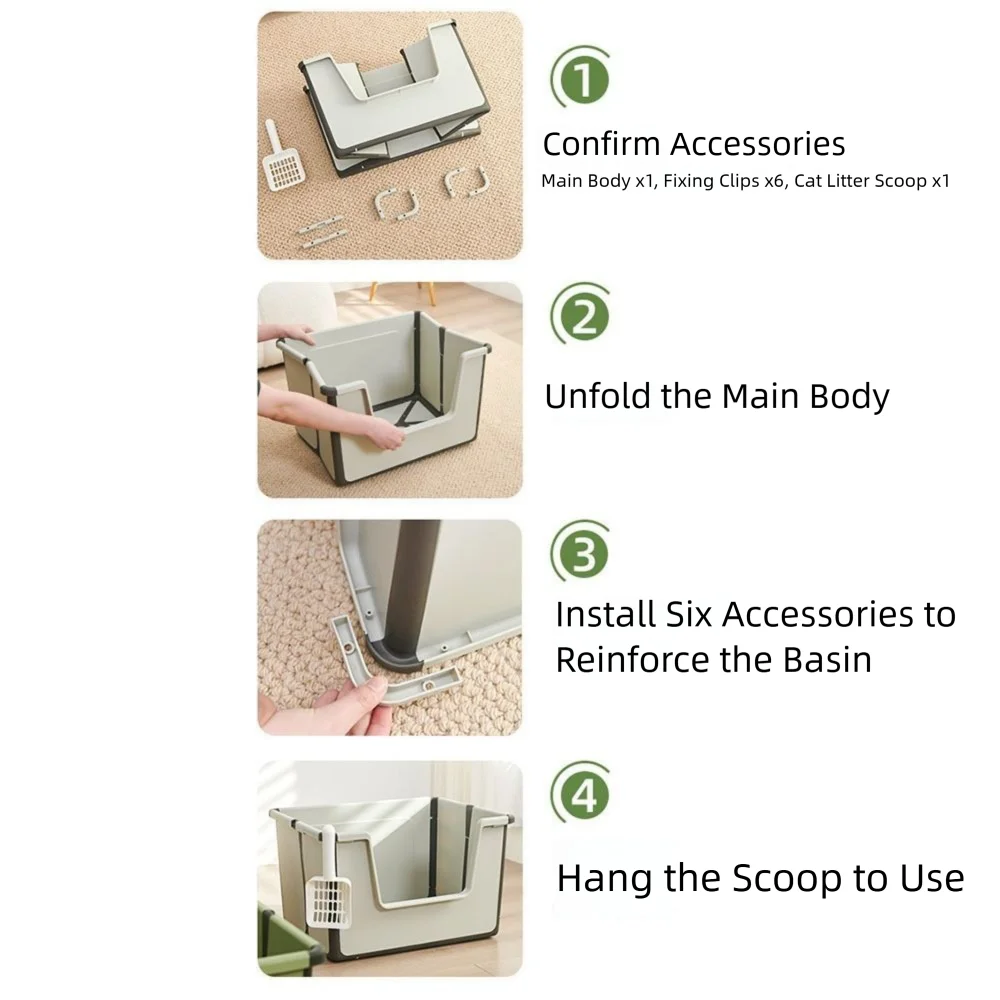 1

Confirm Accessories

Main Body x1, Fixing Clips x6, Cat Litter Scoop x1

2

Unfold the Main Body

3

Install Six Accessories to Reinforce the Basin

4

Hang the Scoop to Use