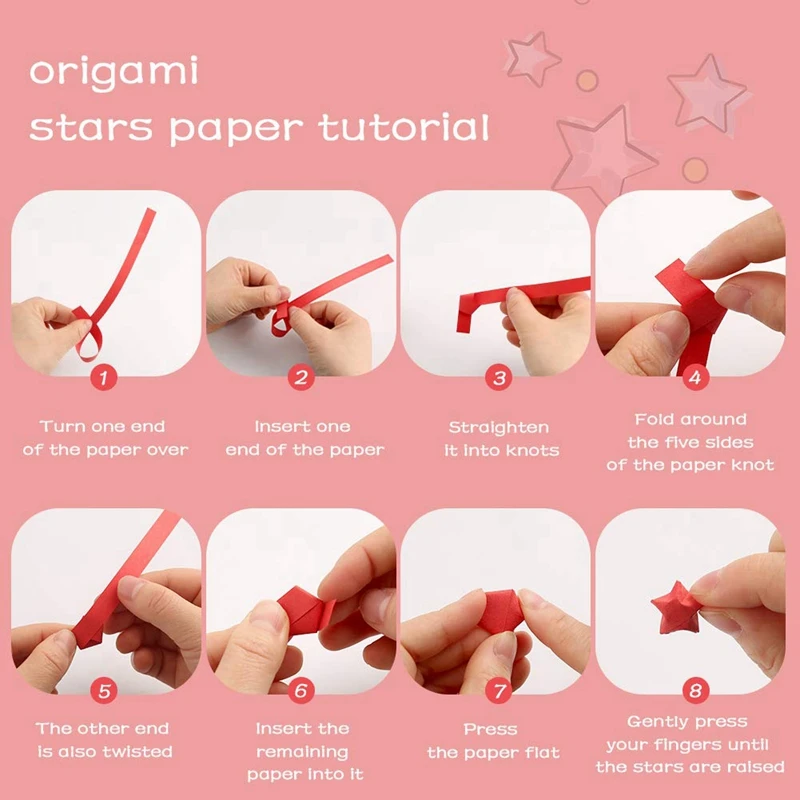 origami
stars paper tutorial

1
Turn one end of the paper over

2
Insert one end of the paper

3
Straighten it into knots

4
Fold around the five sides of the paper knot

5
The other end is also twisted

6
Insert the remaining paper into it

7
Press the paper flat

8
Gently press your fingers until the stars are raised