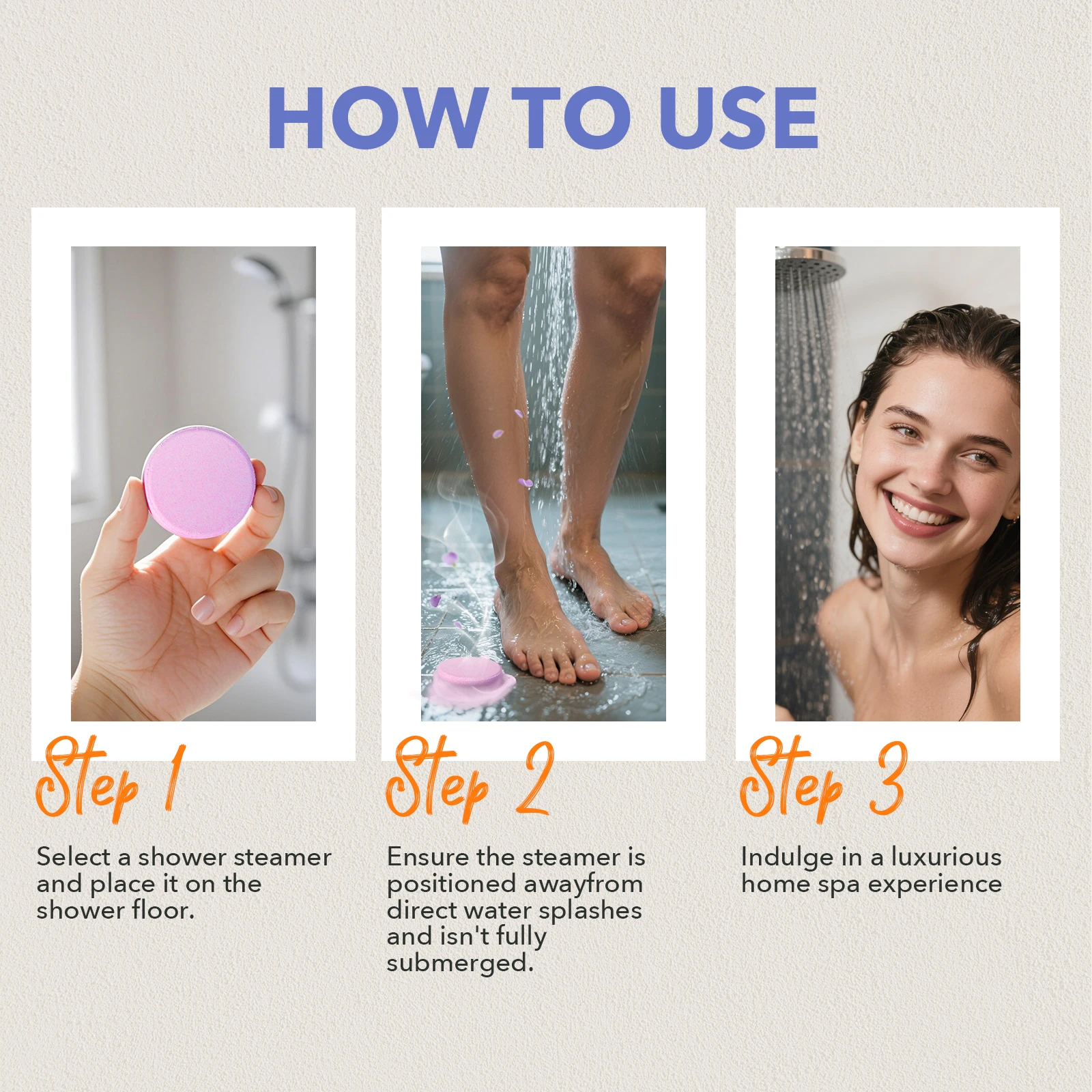 HOW TO USE

Step 1

Select a shower steamer and place it on the shower floor.

Step 2

Ensure the steamer is positioned awayfrom direct water splashes and isn't fully submerged.

Step 3

Indulge in a luxurious home spa experience