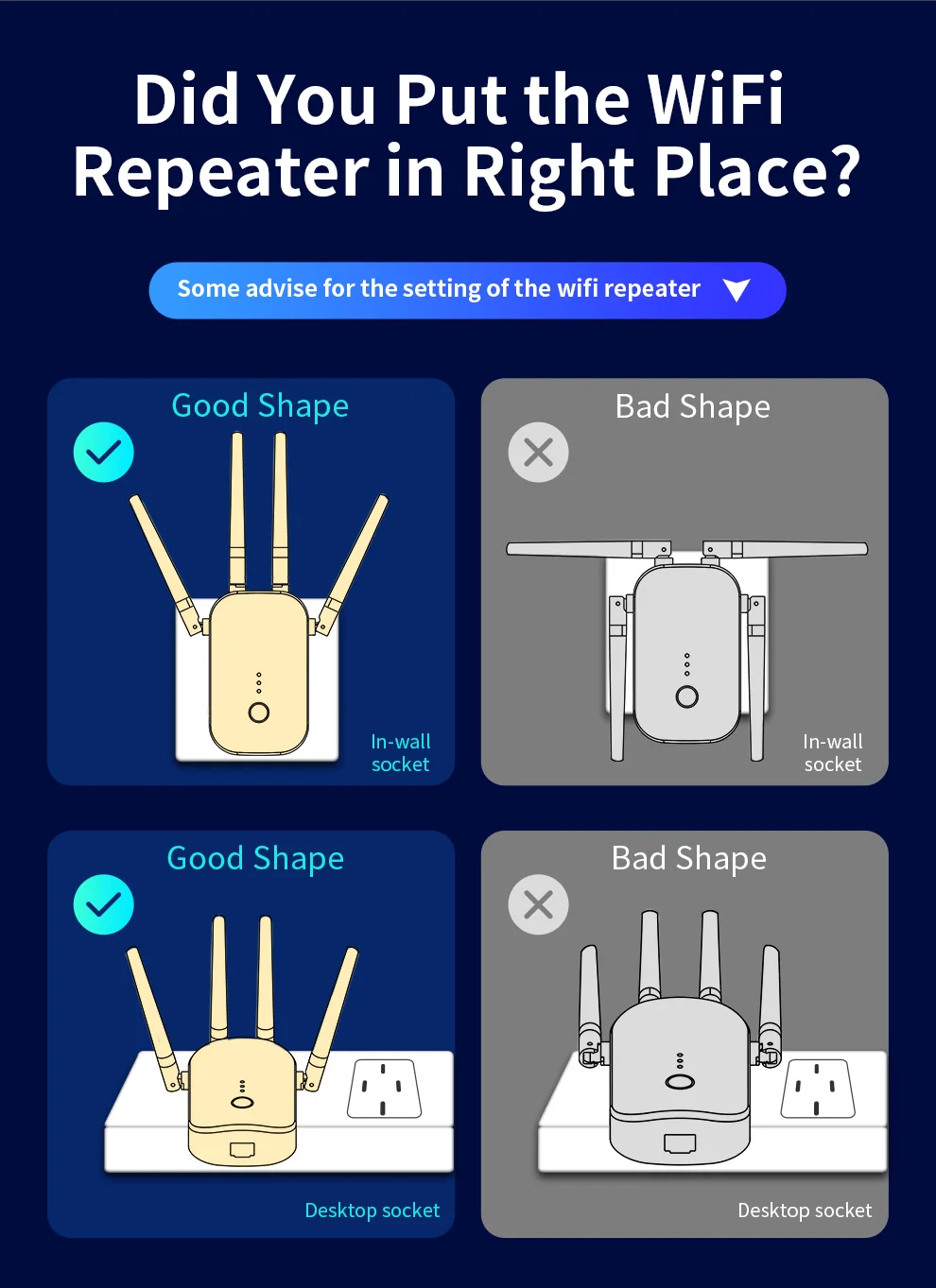 Did You Put the WiFi Repeater in Right Place?

Some advise for the setting of the wifi repeater

Good Shape

In-wall socket

Bad Shape

In-wall socket

Good Shape

Desktop socket

Bad Shape

Desktop socket