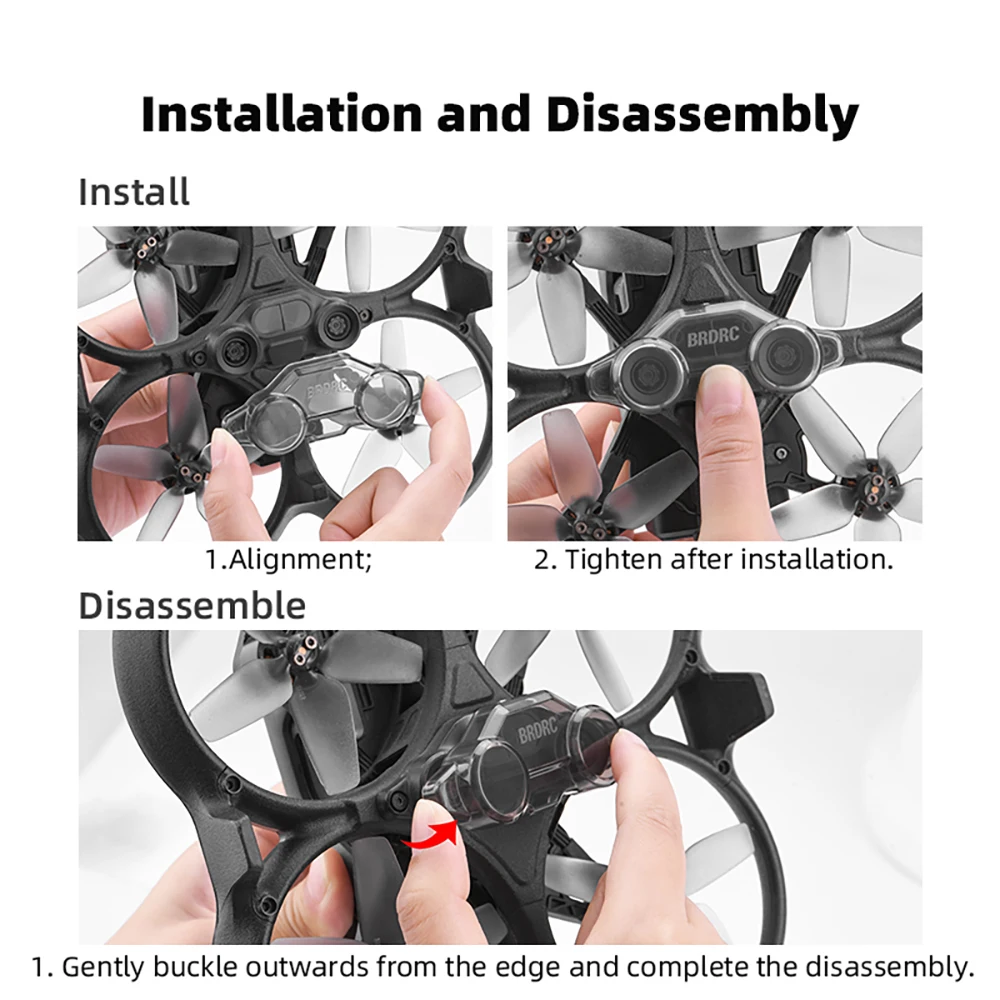 Installation and Disassembly

Install

BRDRC

BRDRC

1.Alignment;

2. Tighten after installation.

Disassemble

BRDRC

1. Gently buckle outwards from the edge and complete the disassembly.