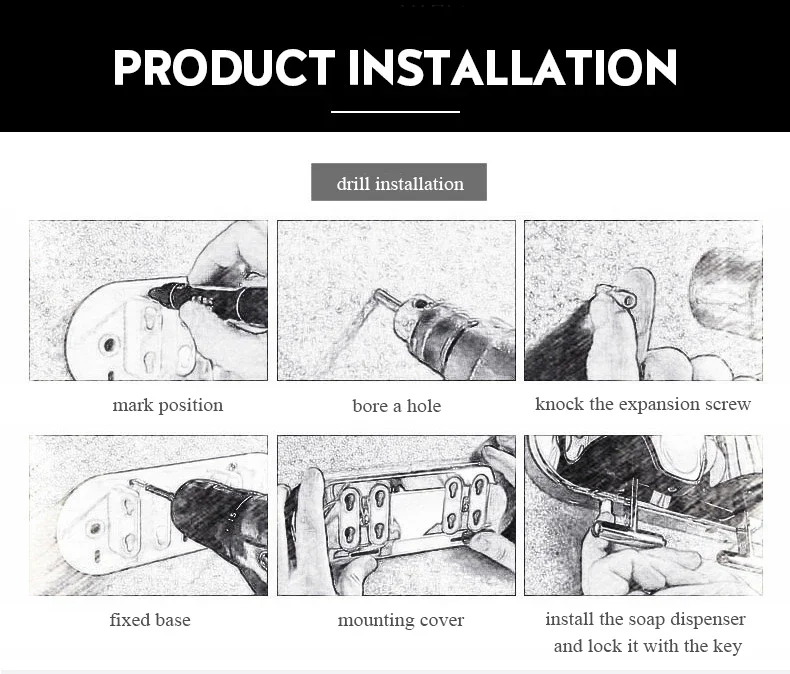 PRODUCT INSTALLATION

drill installation

mark position

bore a hole

knock the expansion screw

fixed base

mounting cover

install the soap dispenser and lock it with the key