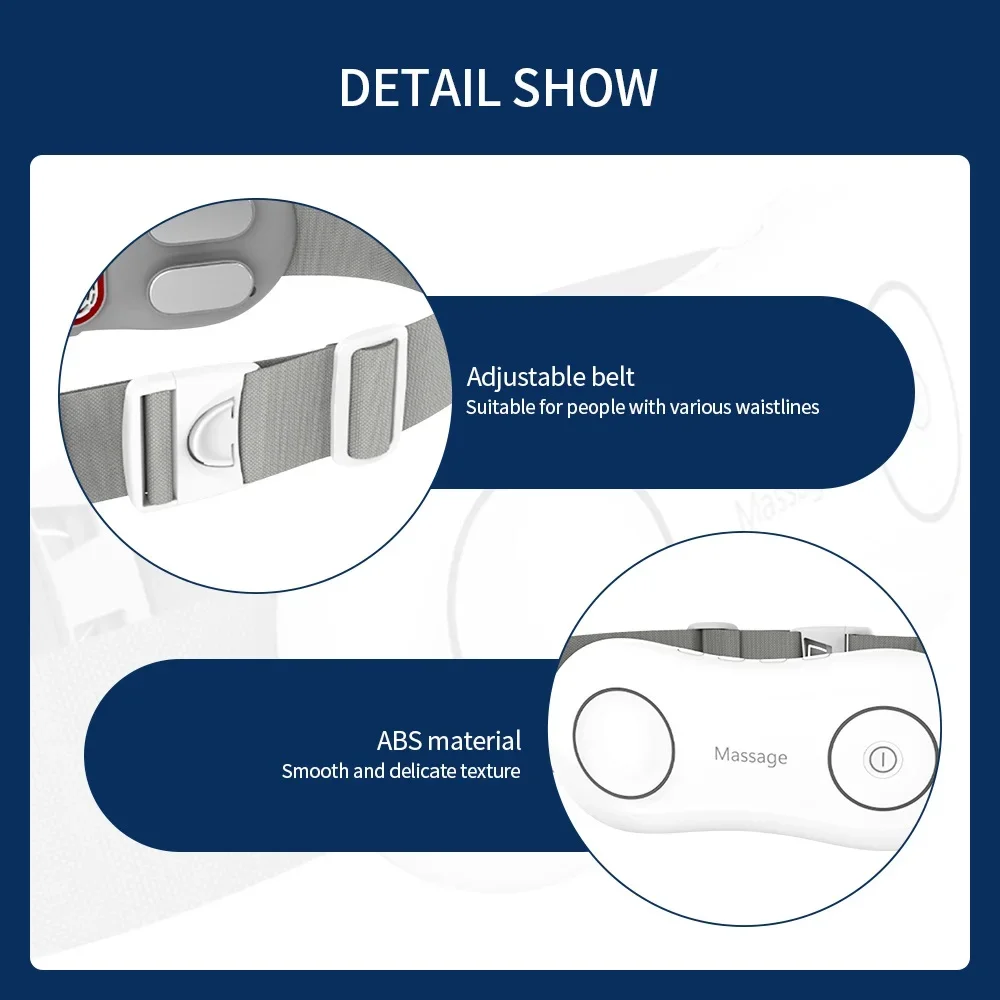 DETAIL SHOW

Adjustable belt
Suitable for people with various waistlines

ABS material
Smooth and delicate texture

Massage