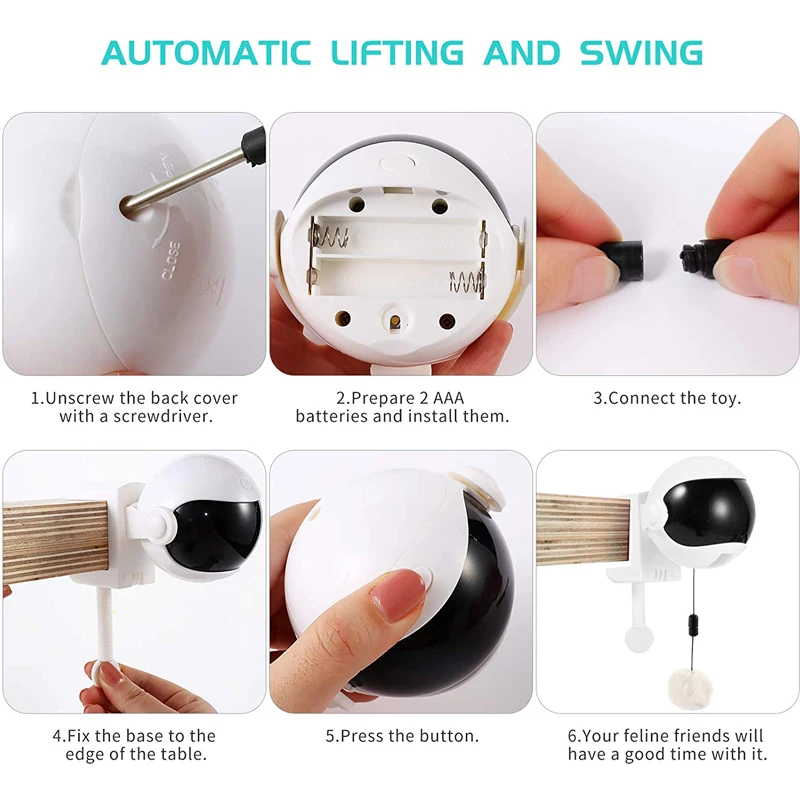 AUTOMATIC LIFTING AND SWING

OPEN

CLOSE

1.Unscrew the back cover with a screwdriver.

2.Prepare 2 AAA batteries and install them.

3.Connect the toy.

4.Fix the base to the edge of the table.

5.Press the button.

6.Your feline friends will have a good time with it.