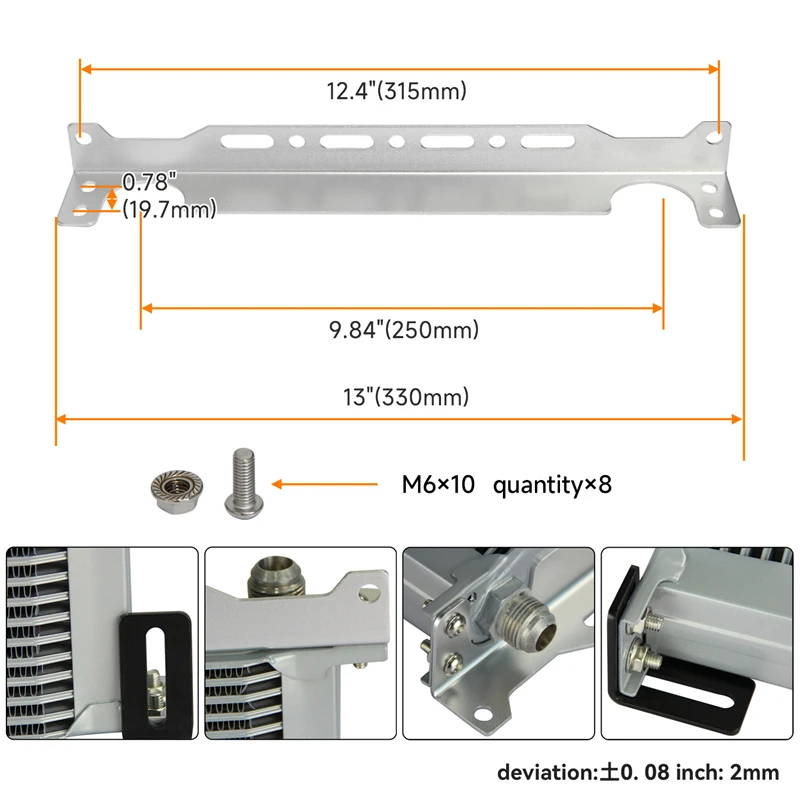 12.4"(315mm)

0.78"
(19.7mm)

9.84"(250mm)

13"(330mm)

M6×10 quantity×8

deviation:±0. 08 inch: 2mm