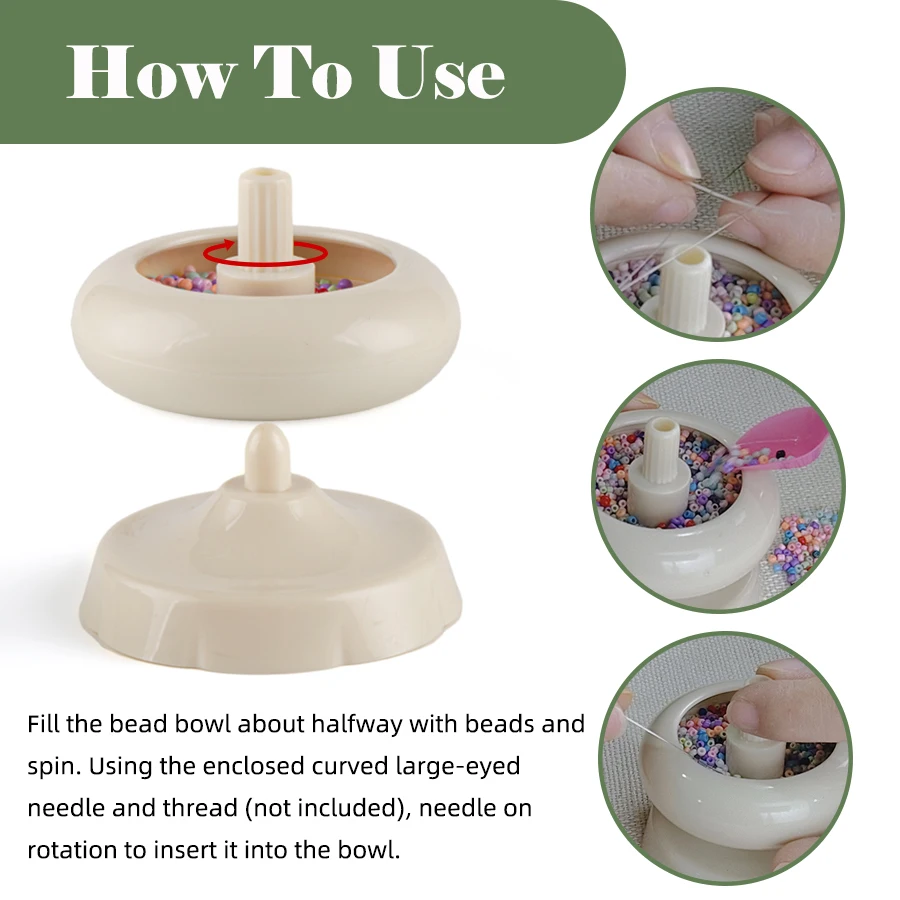 How To Use

Fill the bead bowl about halfway with beads and spin. Using the enclosed curved large-eyed needle and thread (not included), needle on rotation to insert it into the bowl.