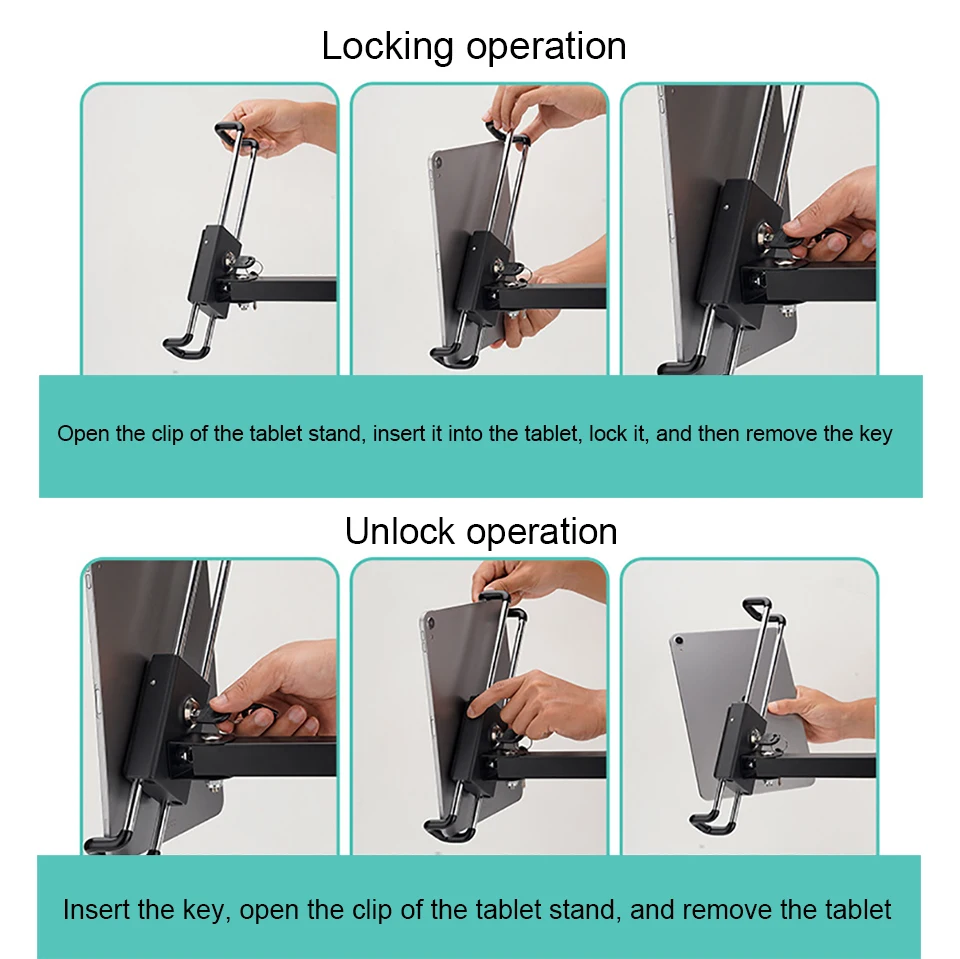 Locking operation

Open the clip of the tablet stand, insert it into the tablet, lock it, and then remove the key

Unlock operation

Insert the key, open the clip of the tablet stand, and remove the tablet