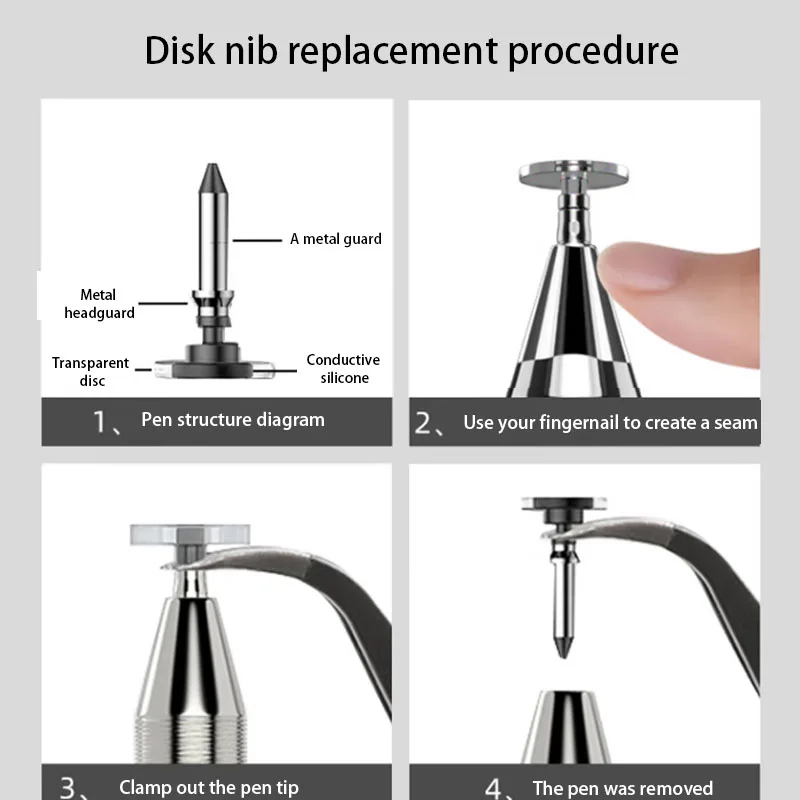 Disk nib replacement procedure

A metal guard

Metal headguard

Transparent disc

Conductive silicone

1、 Pen structure diagram

2、 Use your fingernail to create a seam

3、 Clamp out the pen tip

4、 The pen was removed