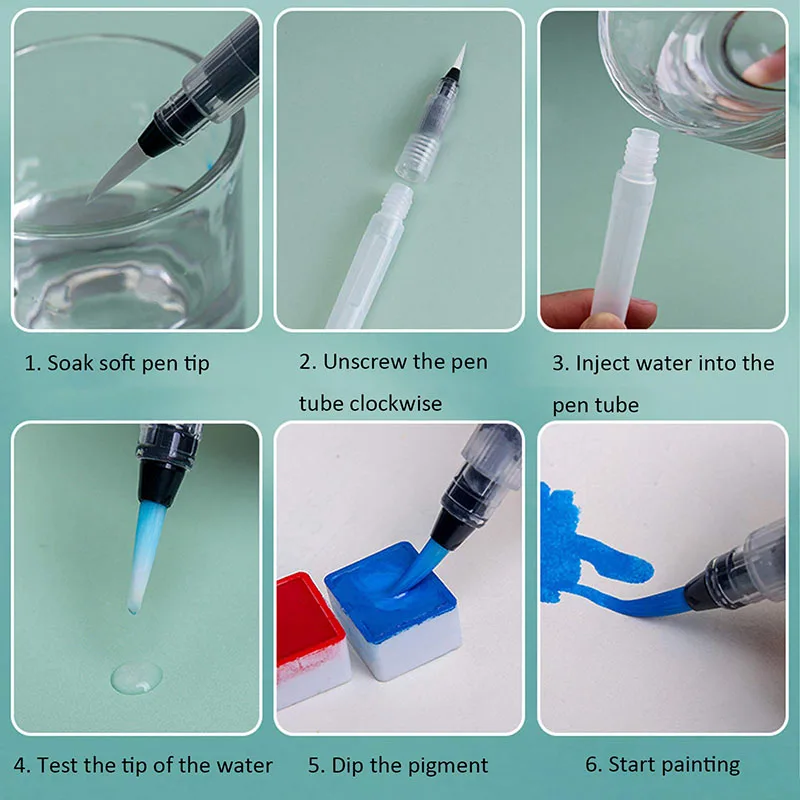 1. Soak soft pen tip

2. Unscrew the pen tube clockwise

3. Inject water into the pen tube

4. Test the tip of the water

5. Dip the pigment

6. Start painting