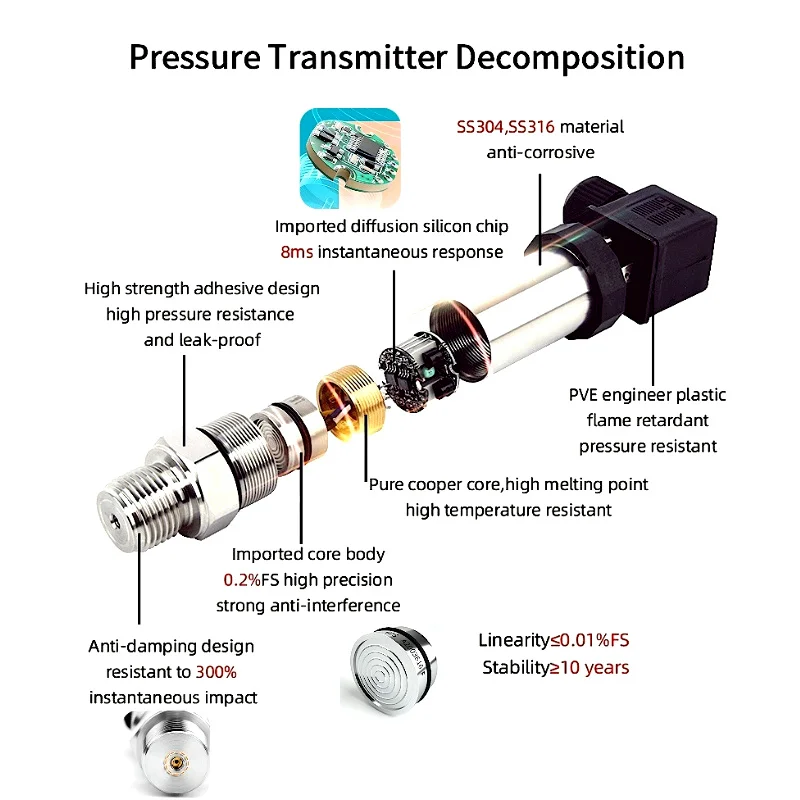 Pressure Transmitter Decomposition

SS304,SS316 material
anti-corrosive

Imported diffusion silicon chip
8ms instantaneous response

High strength adhesive design
high pressure resistance
and leak-proof

PVE engineer plastic
flame retardant
pressure resistant

Pure cooper core,high melting point
high temperature resistant

Imported core body
0.2%FS high precision
strong anti-interference

Anti-damping design
resistant to 300%
instantaneous impact

Linearity≤0.01%FS
Stability≥10 years