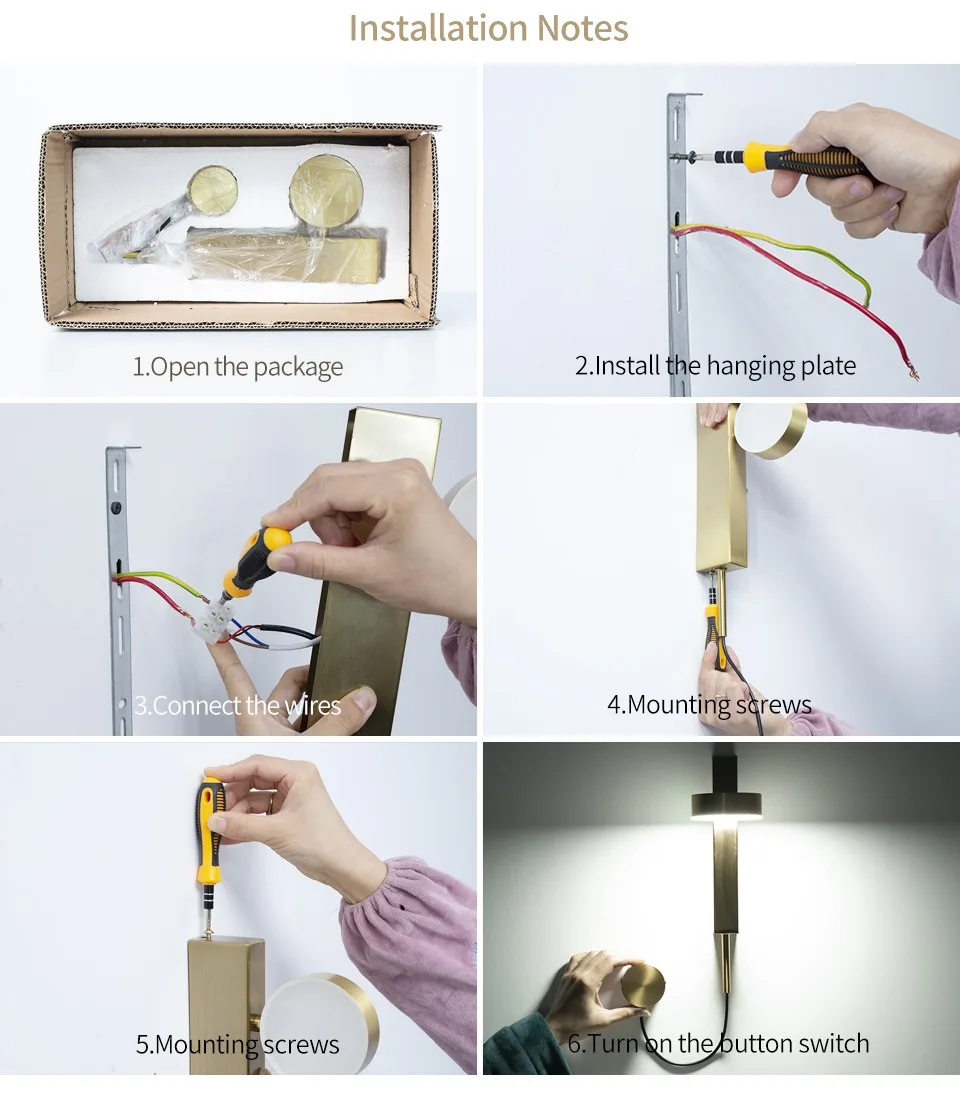 Installation Notes

1.Open the package

2.Install the hanging plate

3.Connect the wires

4.Mounting screws

5.Mounting screws

6.Turn on the button switch