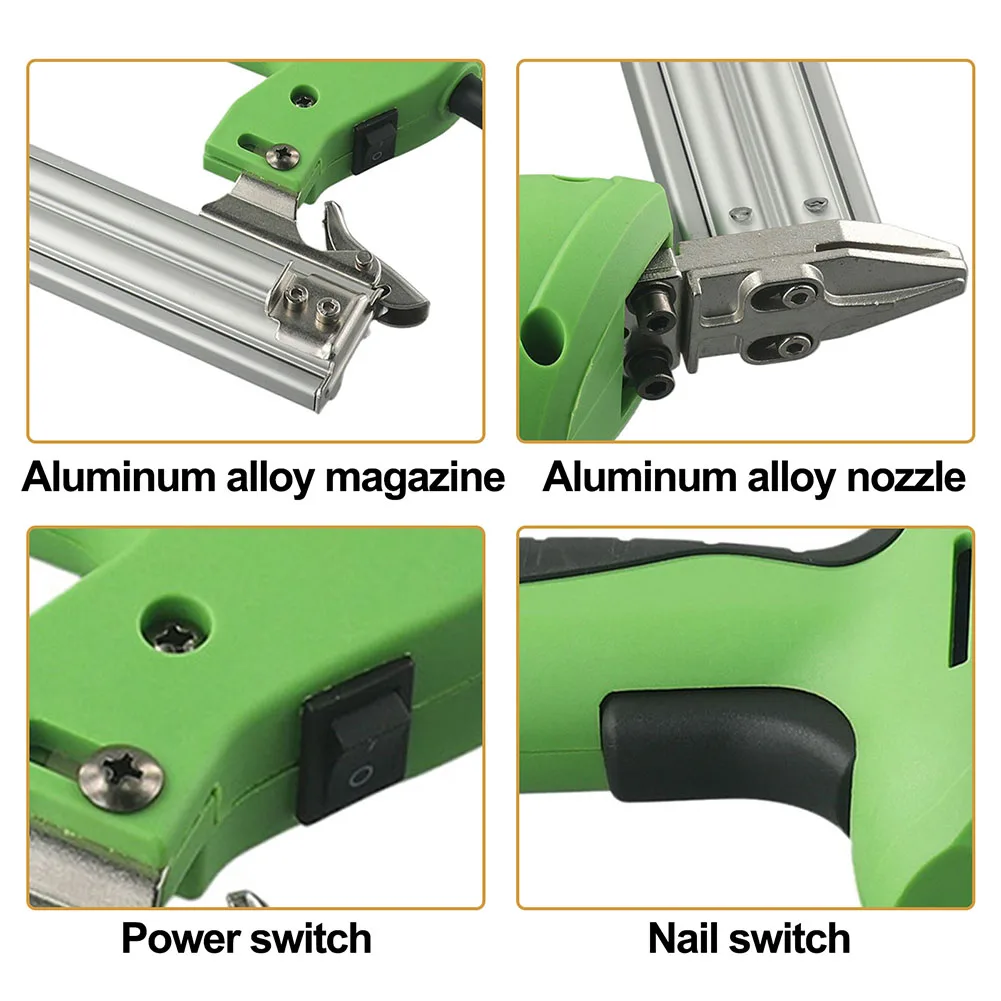 Aluminum alloy magazine

Aluminum alloy nozzle

Power switch

Nail switch