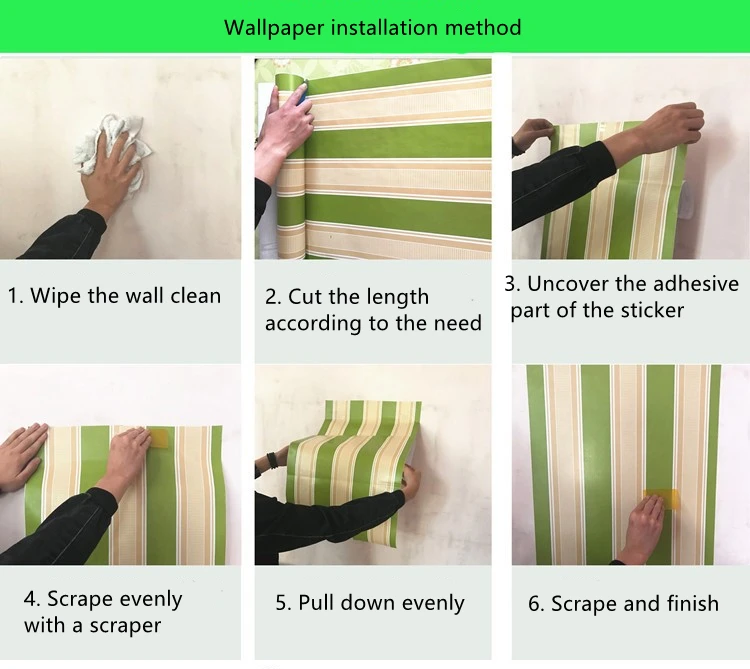 Wallpaper installation method

1. Wipe the wall clean

2. Cut the length according to the need

3. Uncover the adhesive part of the sticker

4. Scrape evenly with a scraper

5. Pull down evenly

6. Scrape and finish