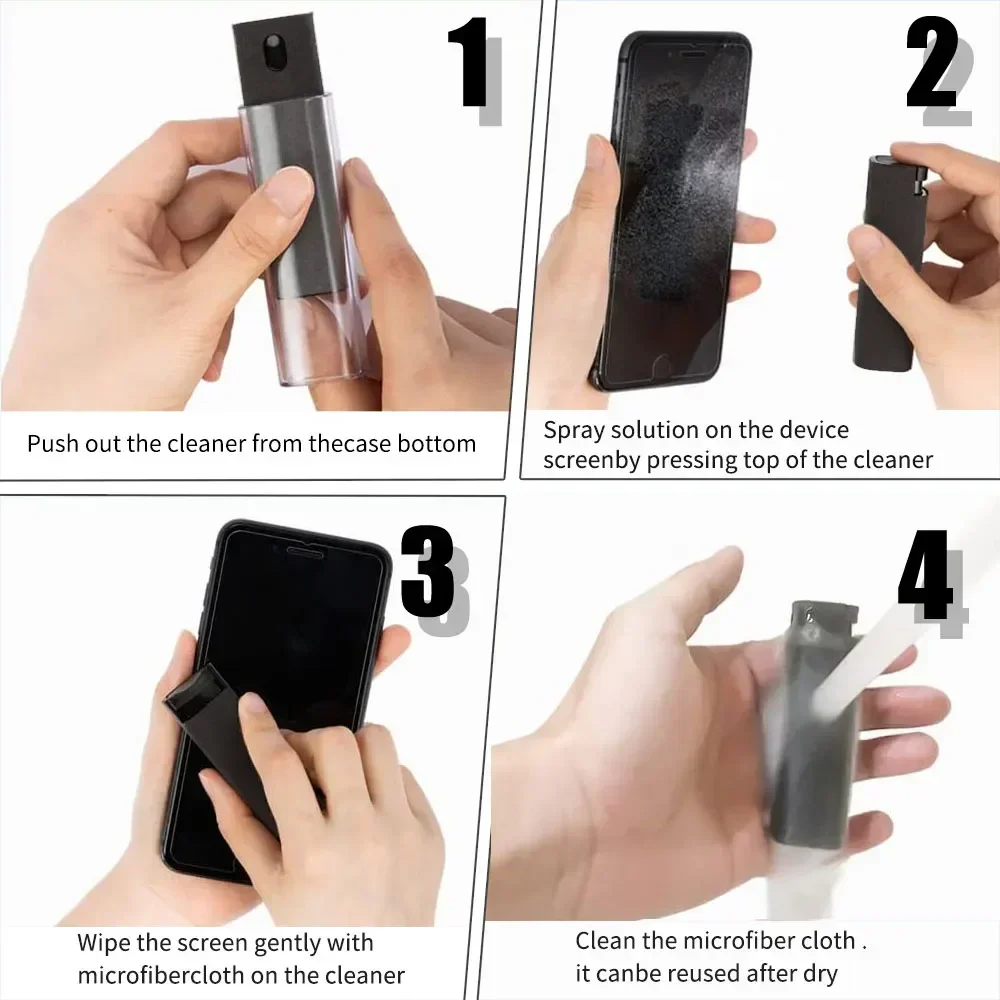 1

Push out the cleaner from thecase bottom

2

Spray solution on the device screenby pressing top of the cleaner

3

Wipe the screen gently with microfibercloth on the cleaner

4

Clean the microfiber cloth . it canbe reused after dry