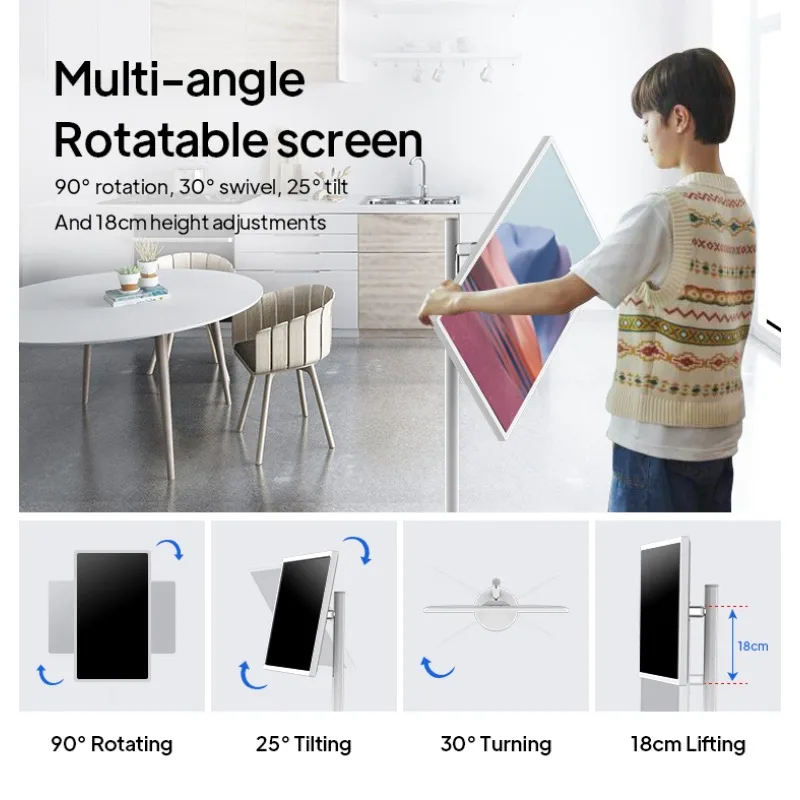 Multi-angle
Rotatable screen

90° rotation, 30° swivel, 25° tilt
And 18cm height adjustments

18cm

90° Rotating

25° Tilting

30° Turning

18cm Lifting