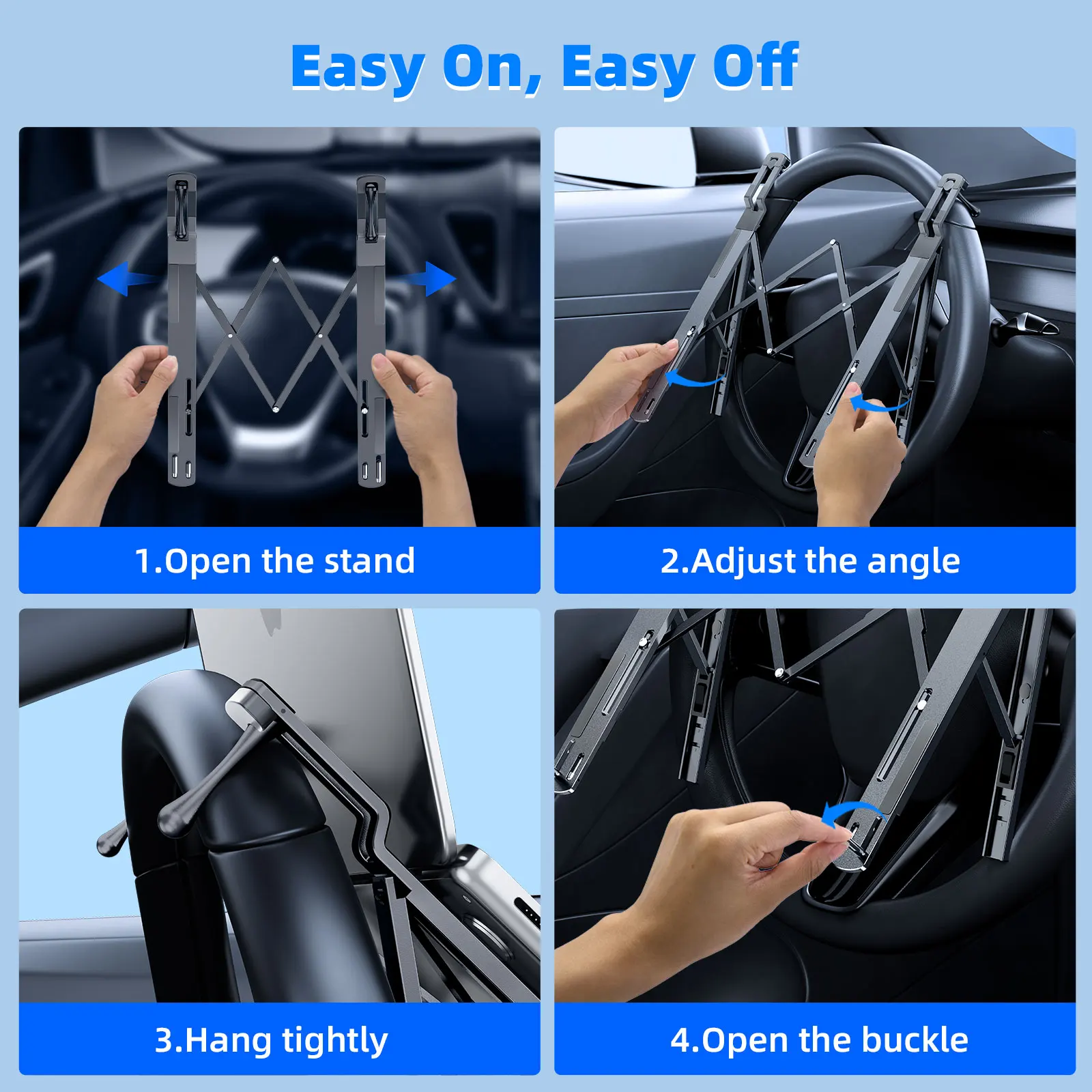 Easy On, Easy Off

1.Open the stand

2.Adjust the angle

3.Hang tightly

4.Open the buckle