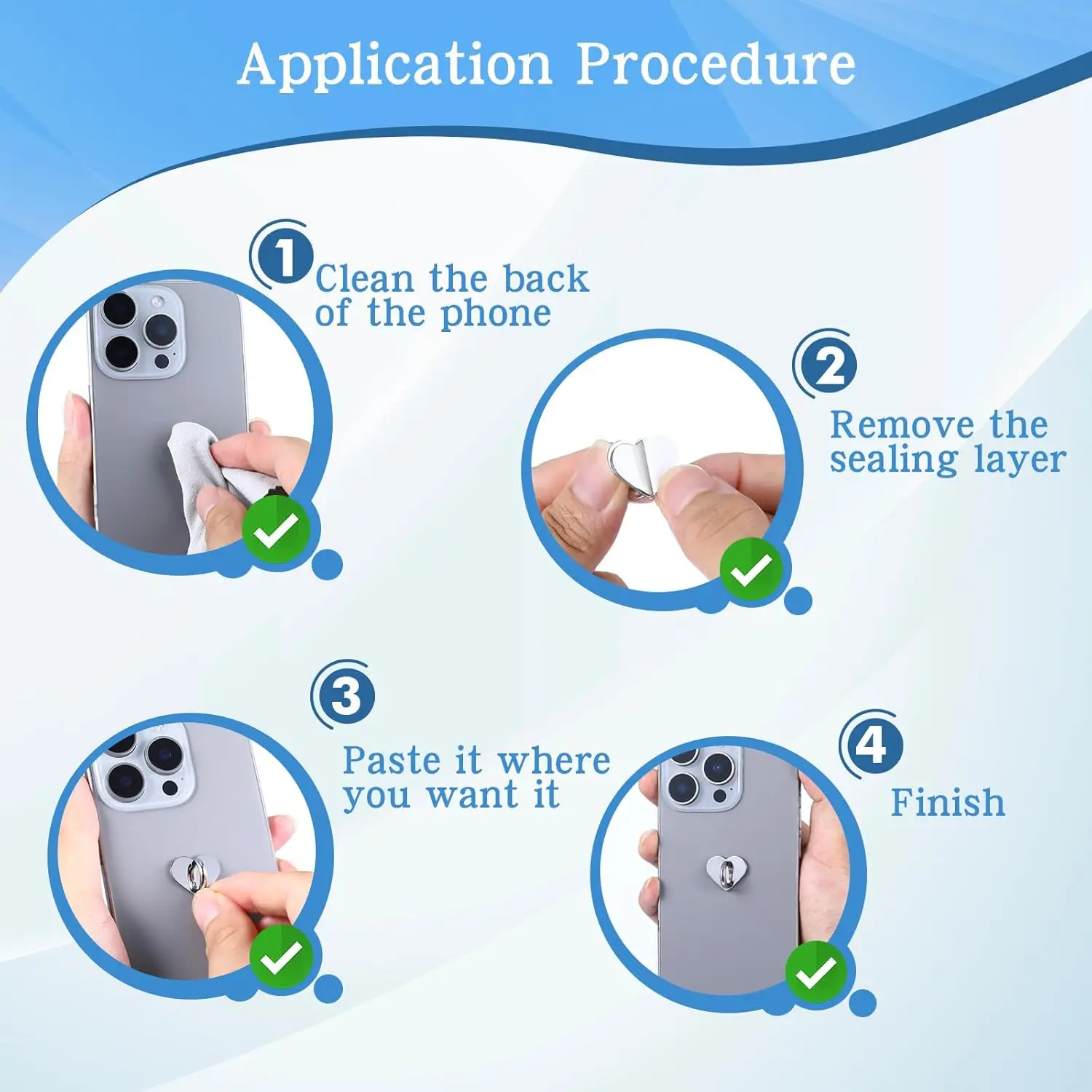 Application Procedure

1 Clean the back of the phone

2 Remove the sealing layer

3 Paste it where you want it

4 Finish