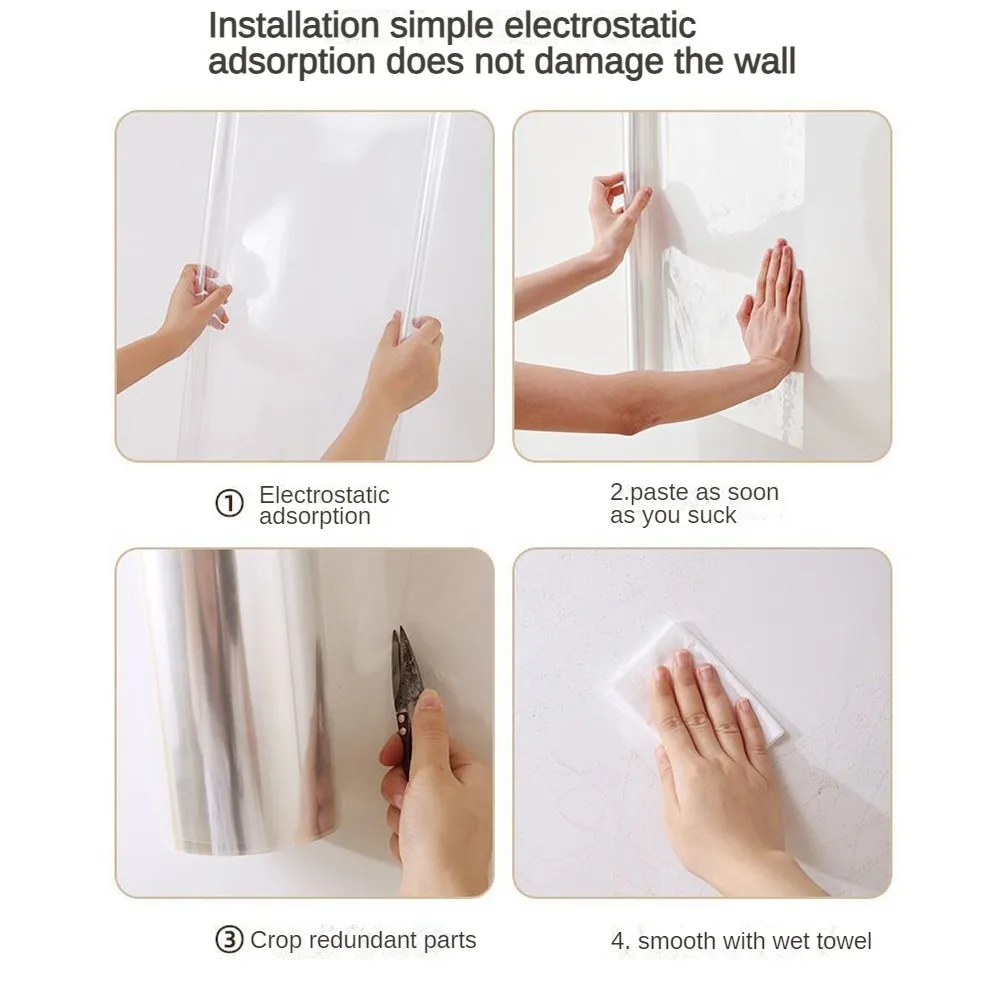 Installation simple electrostatic adsorption does not damage the wall

① Electrostatic adsorption

2.paste as soon as you suck

③ Crop redundant parts

4. smooth with wet towel